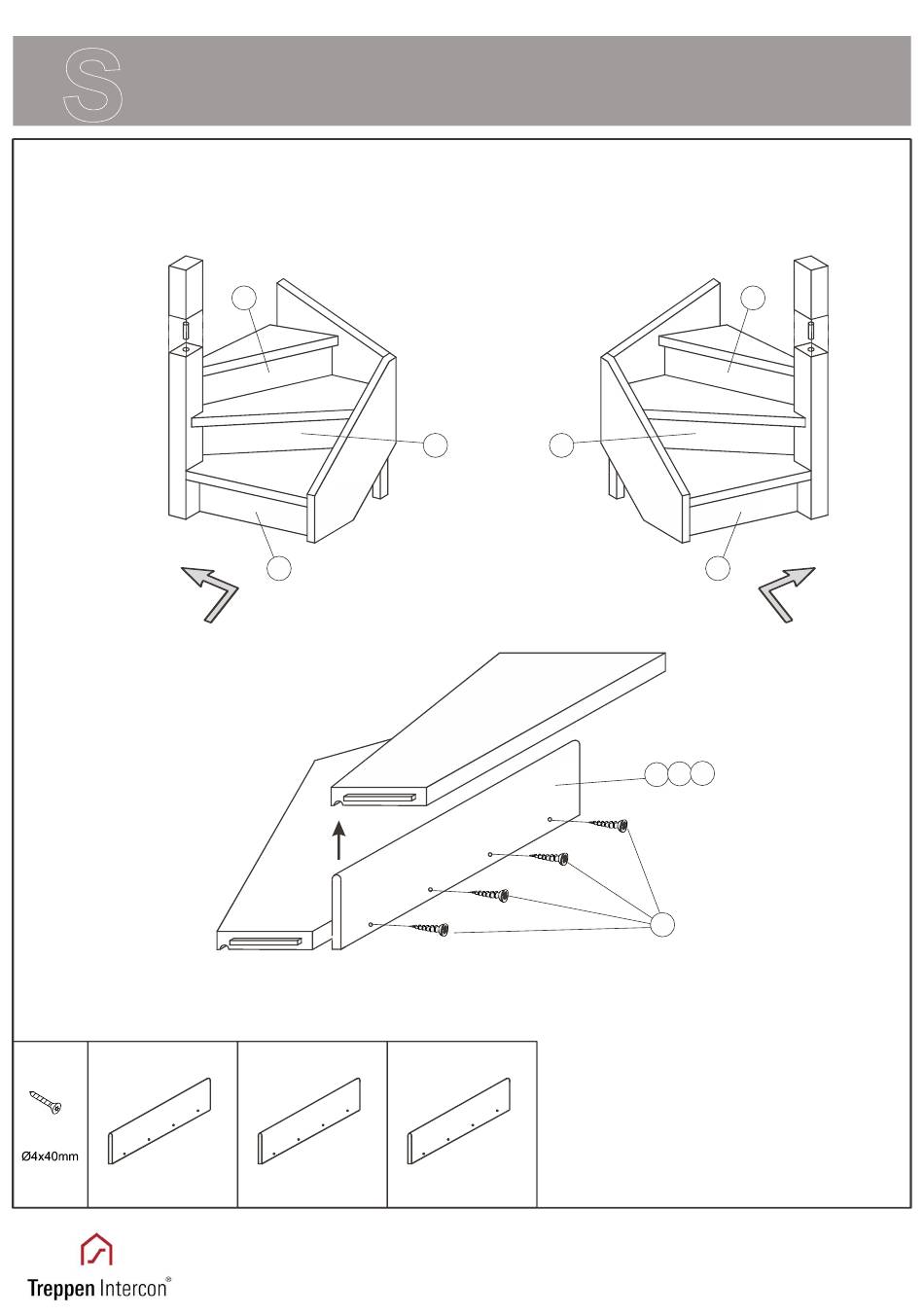 S

Ø4x40mm

Treppen Intercon®