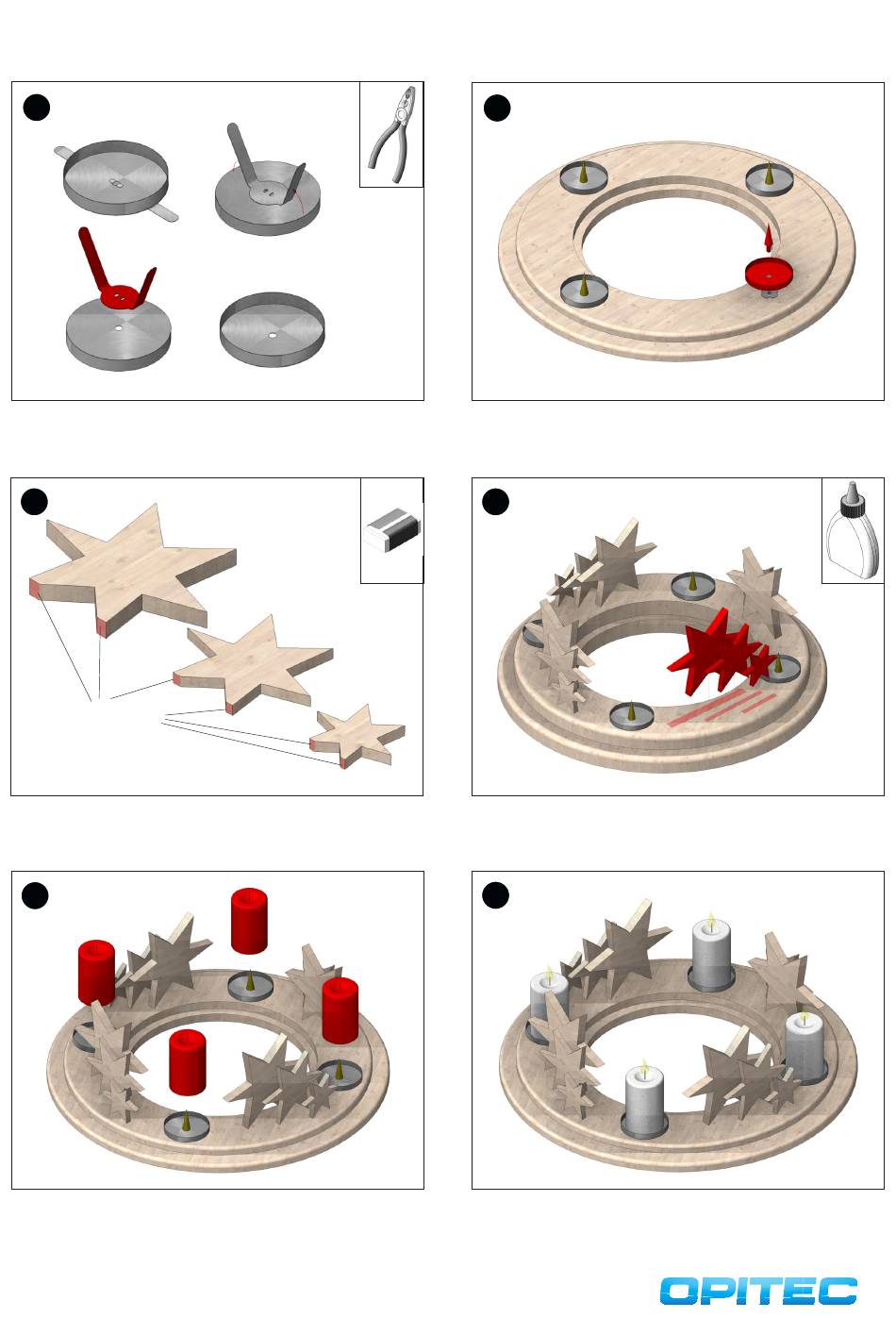 OPITEC