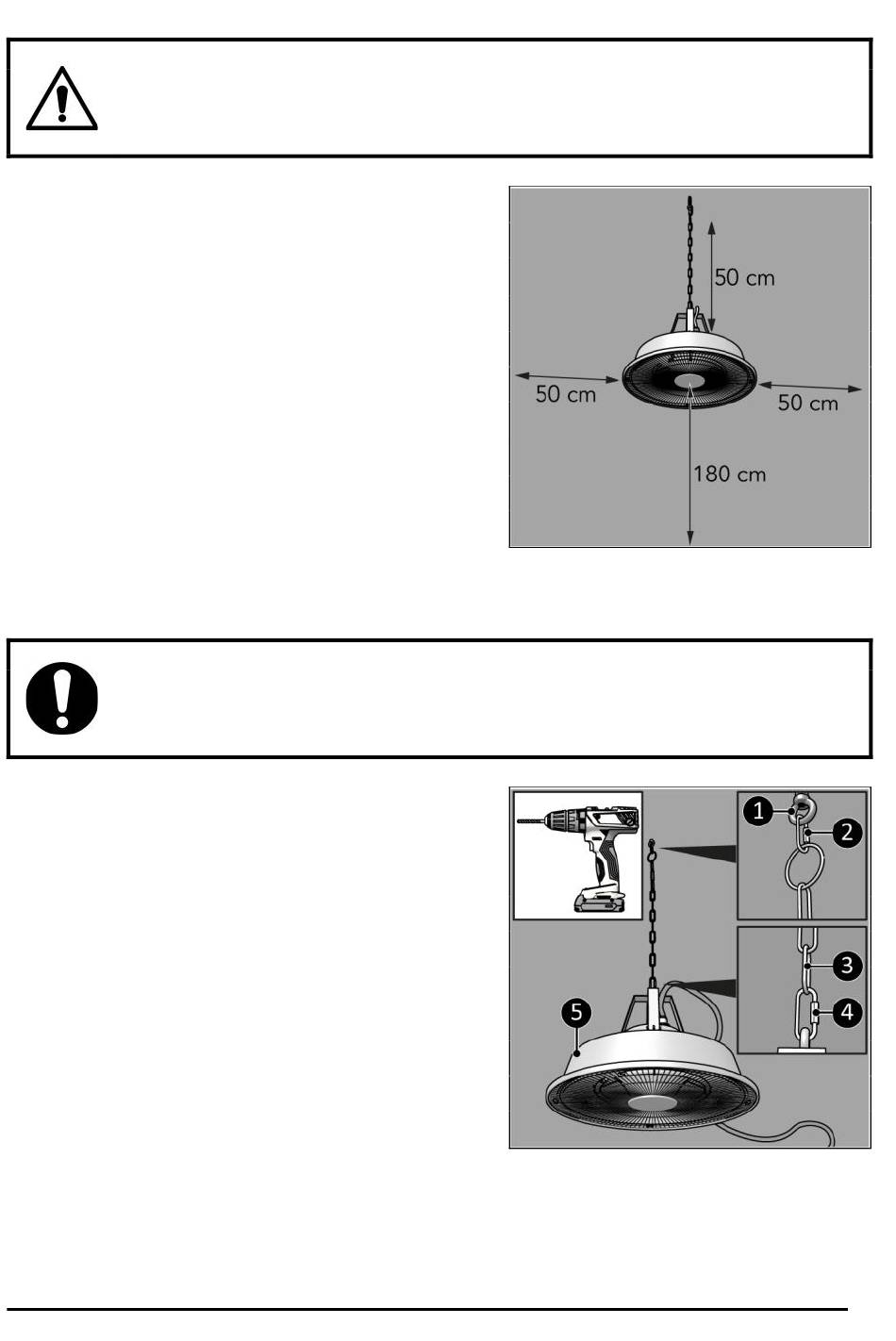 50 cm

50 cm

50 cm

180 cm

1

2

3

4

5