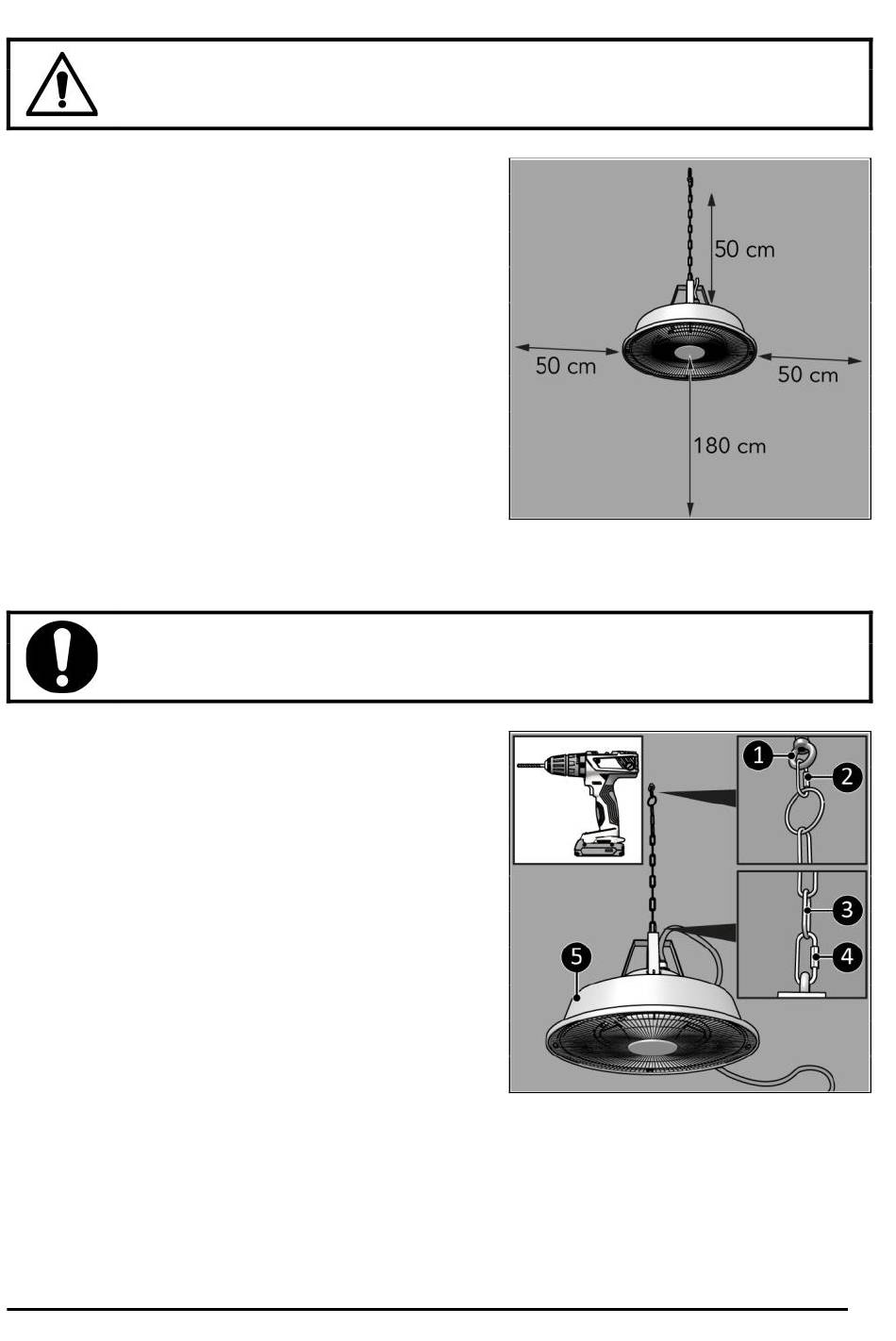 50 cm

50 cm

50 cm

180 cm

1

2

3

4

5