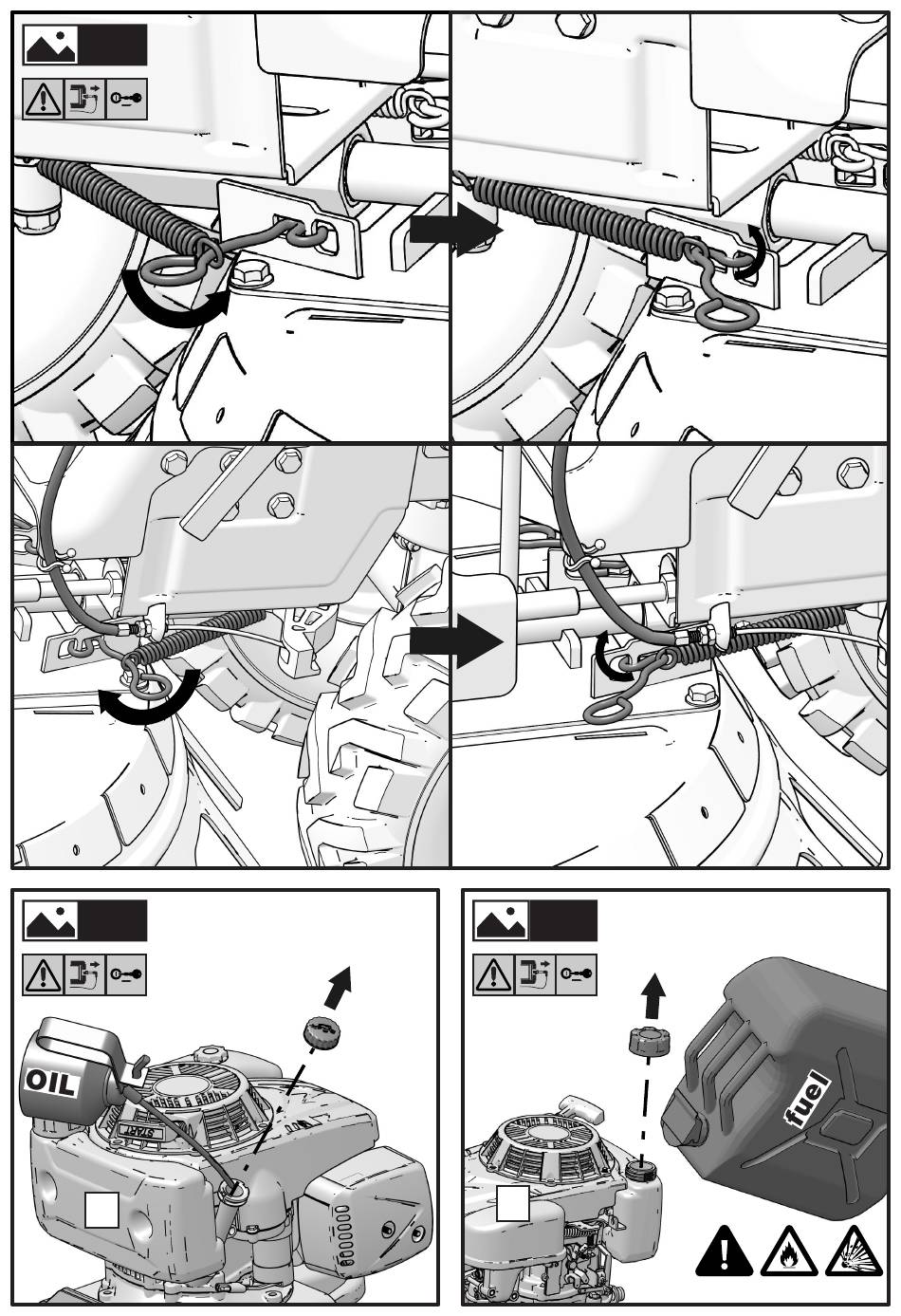 OIL

START

fuel