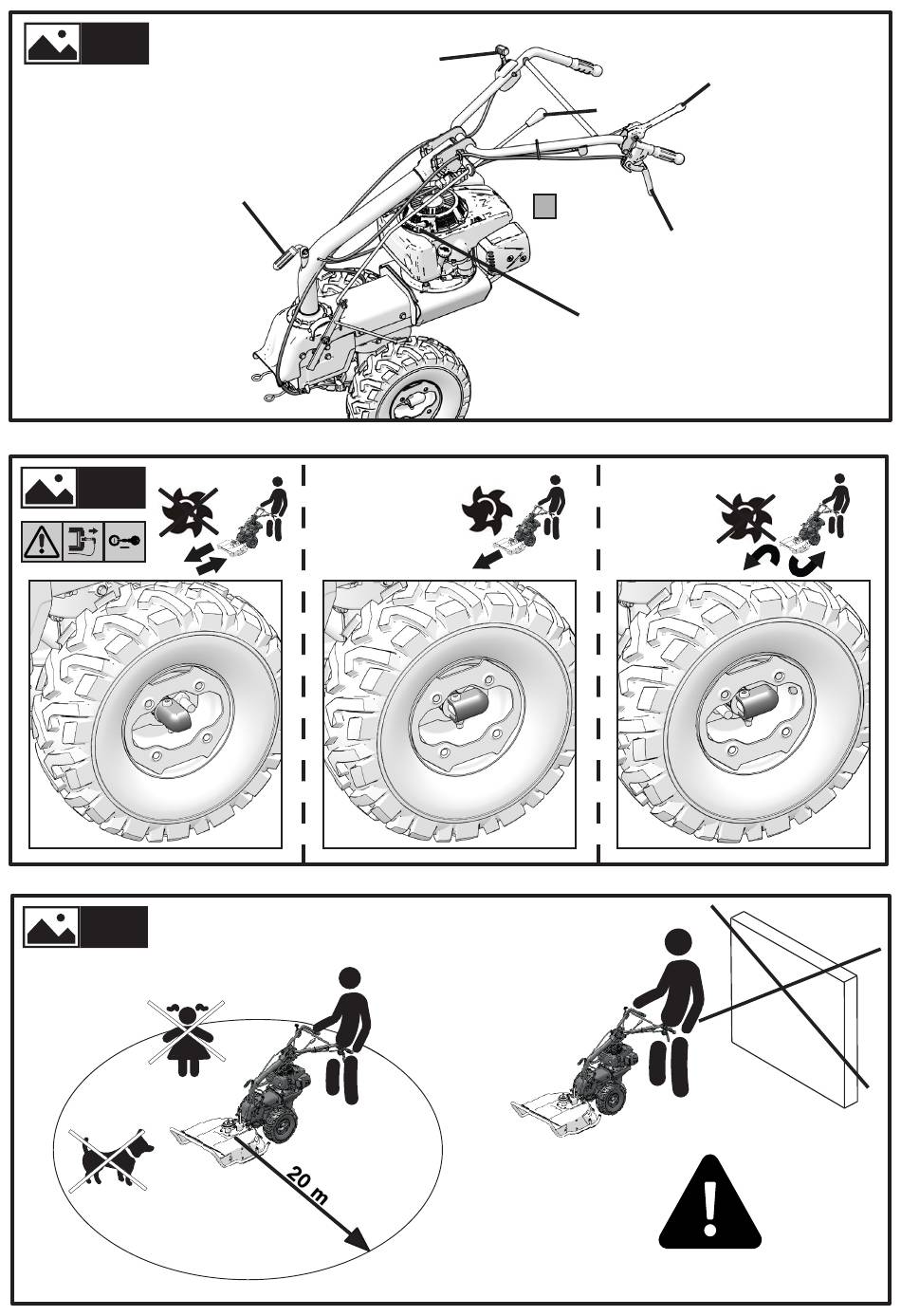 20 m