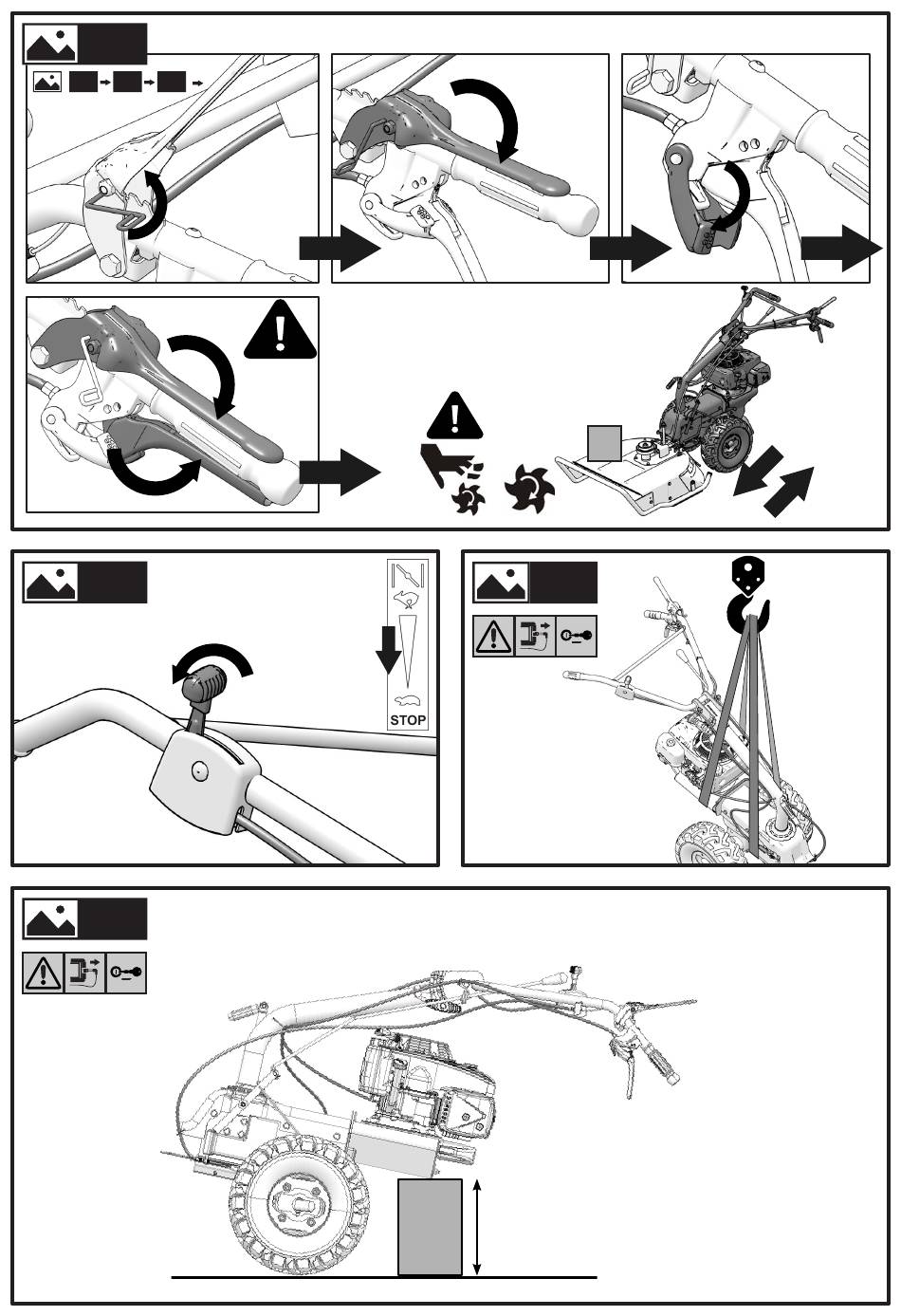 STOP