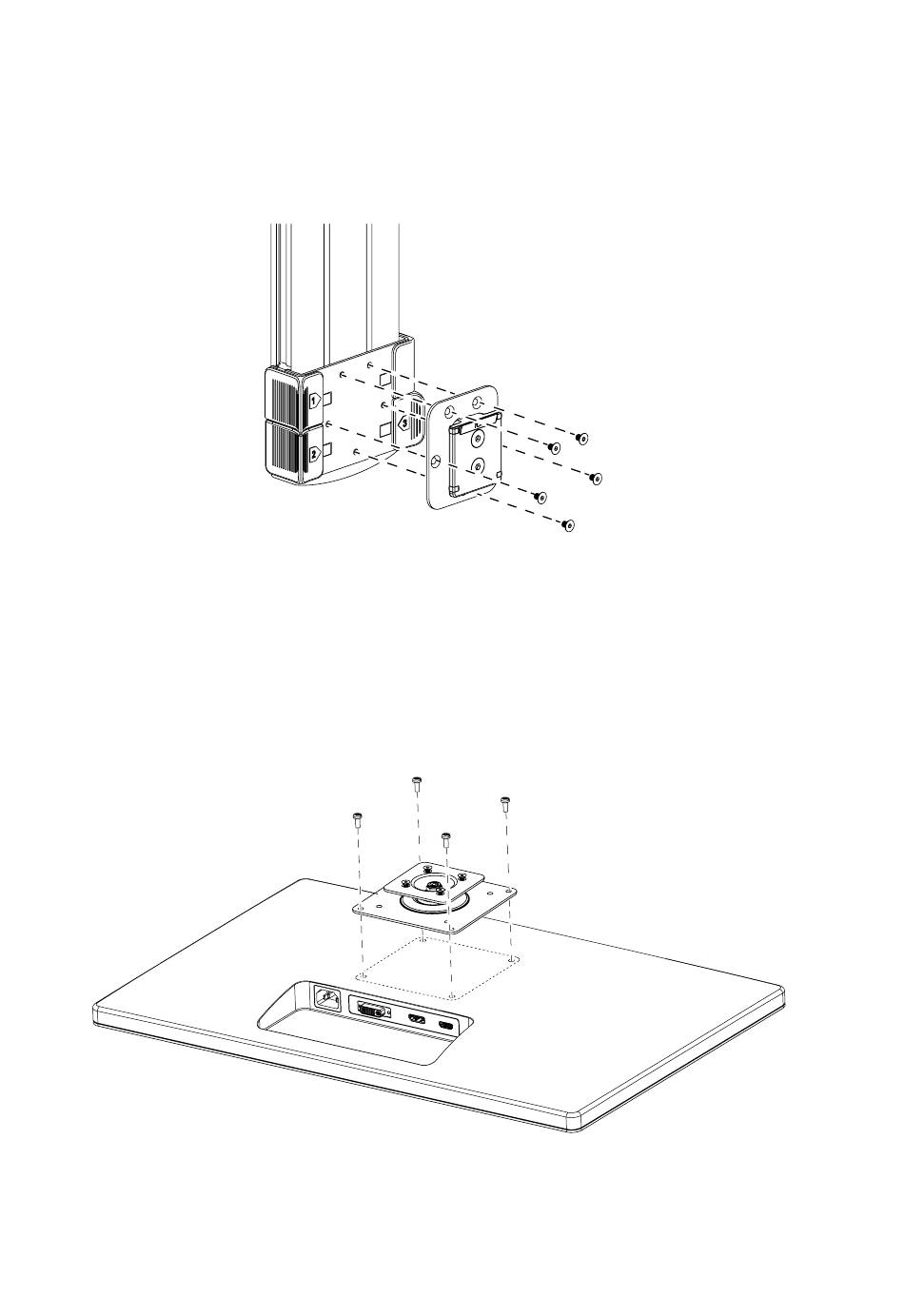 1
2
3