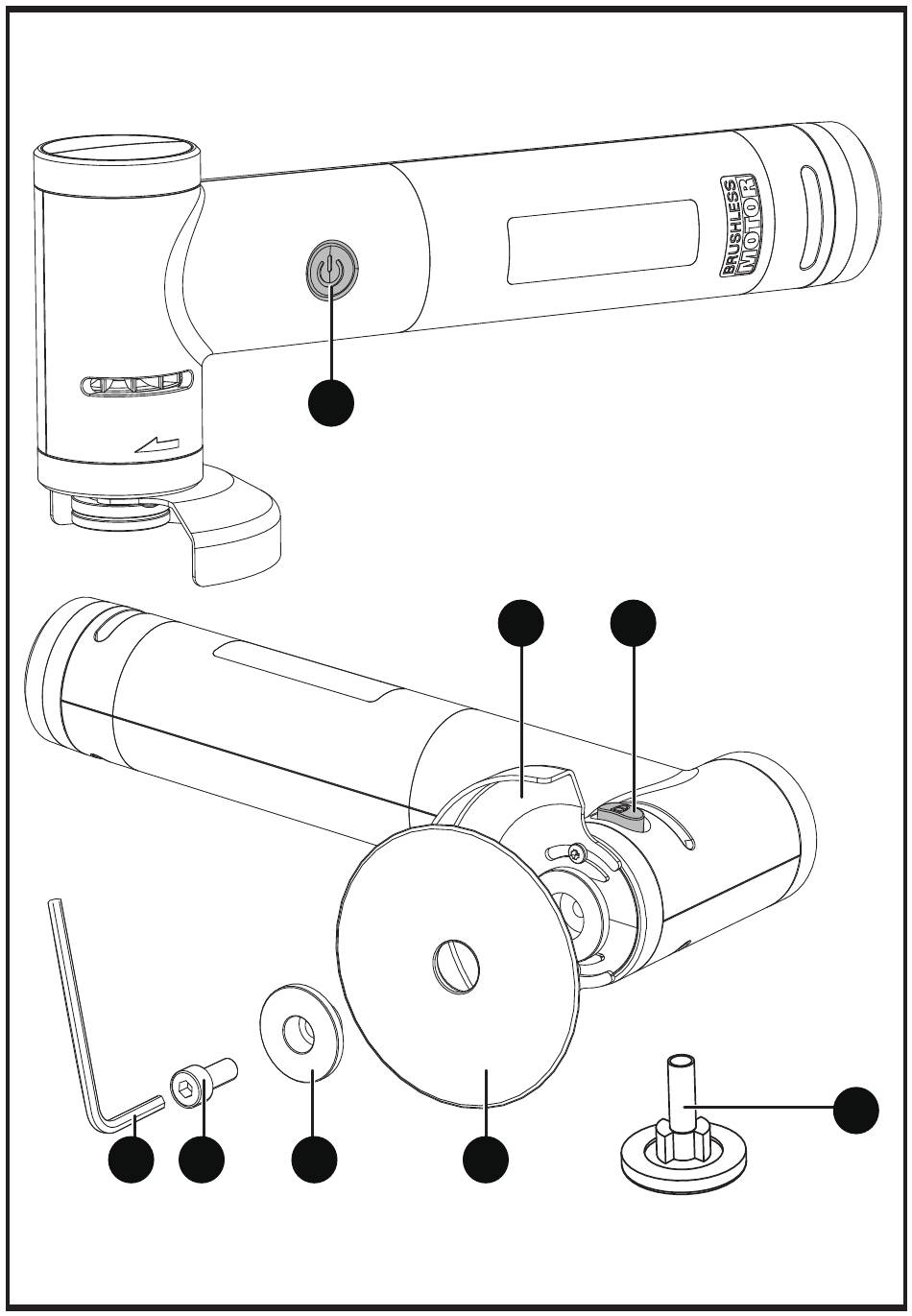 BRUSHLESS MOTOR