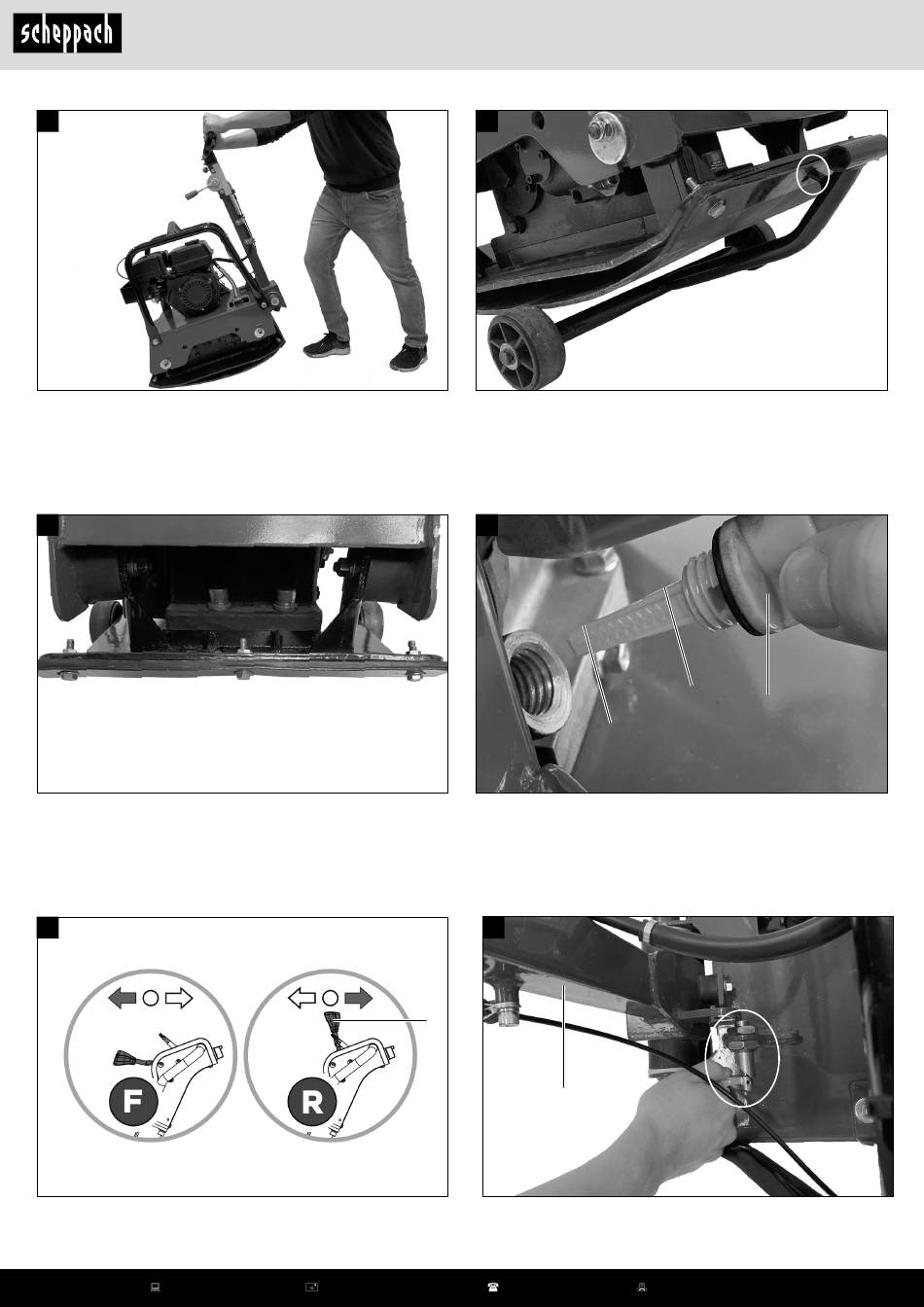 scheppach

F

R