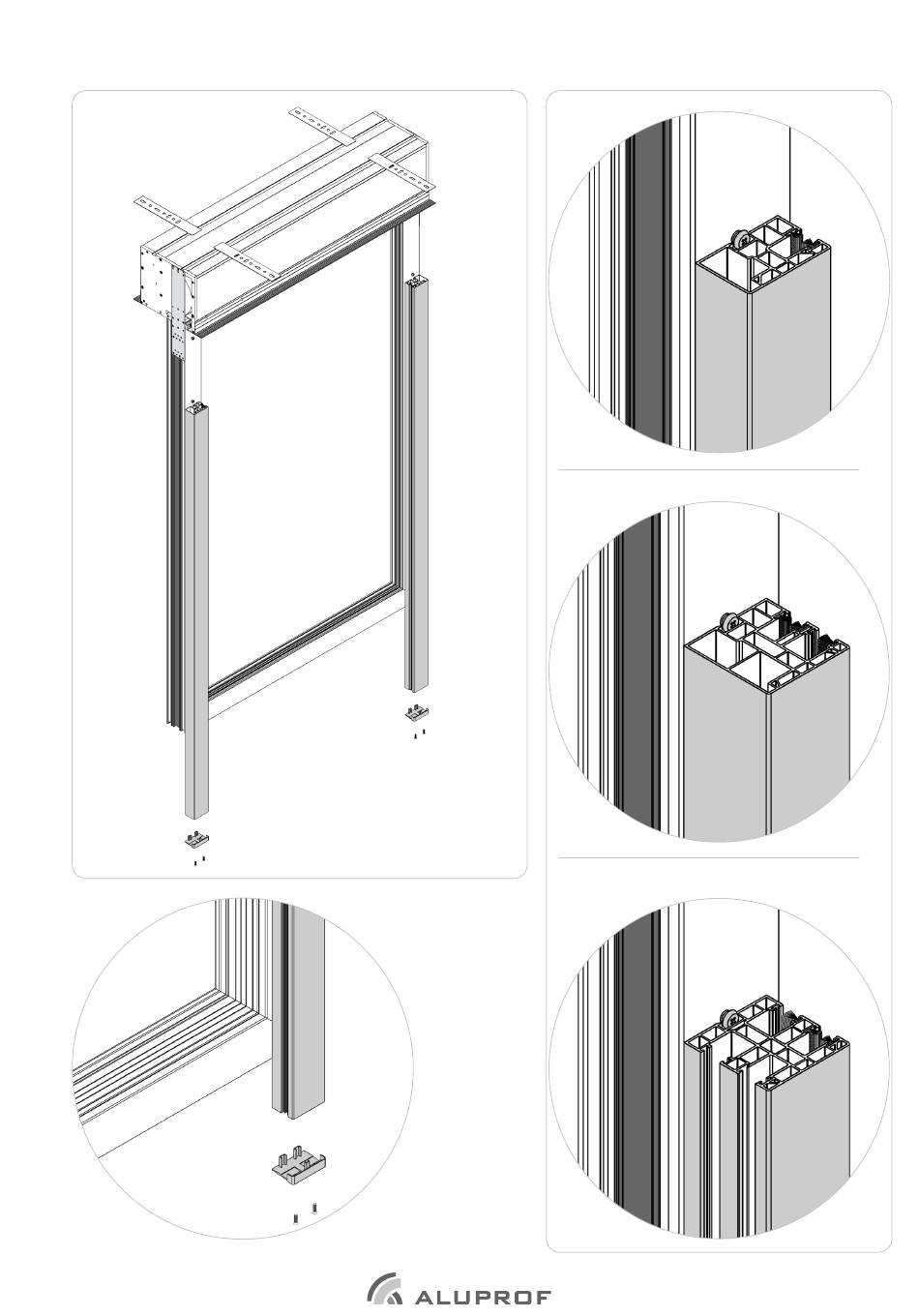 ALUPROF