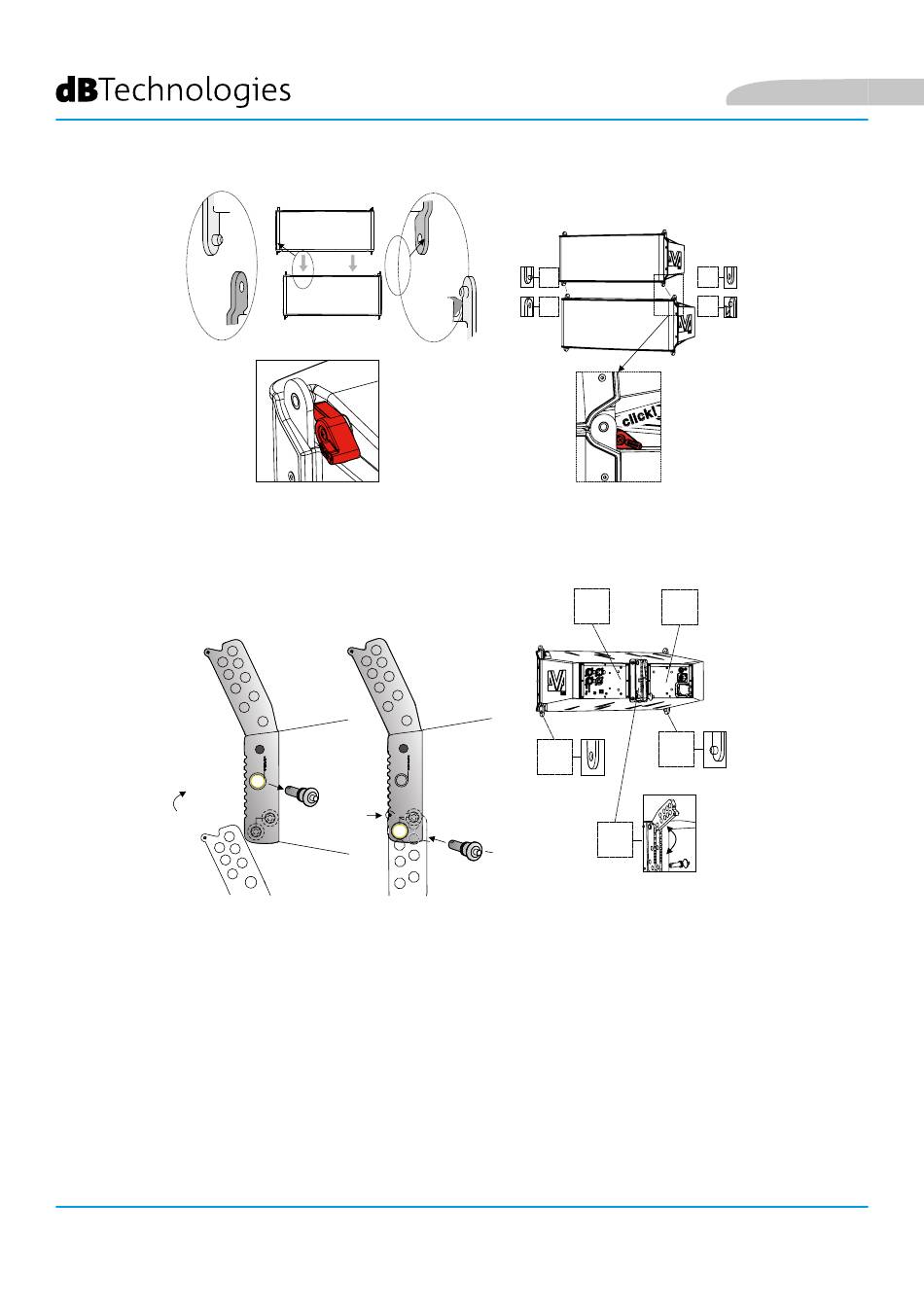 dBTechnologies

click!