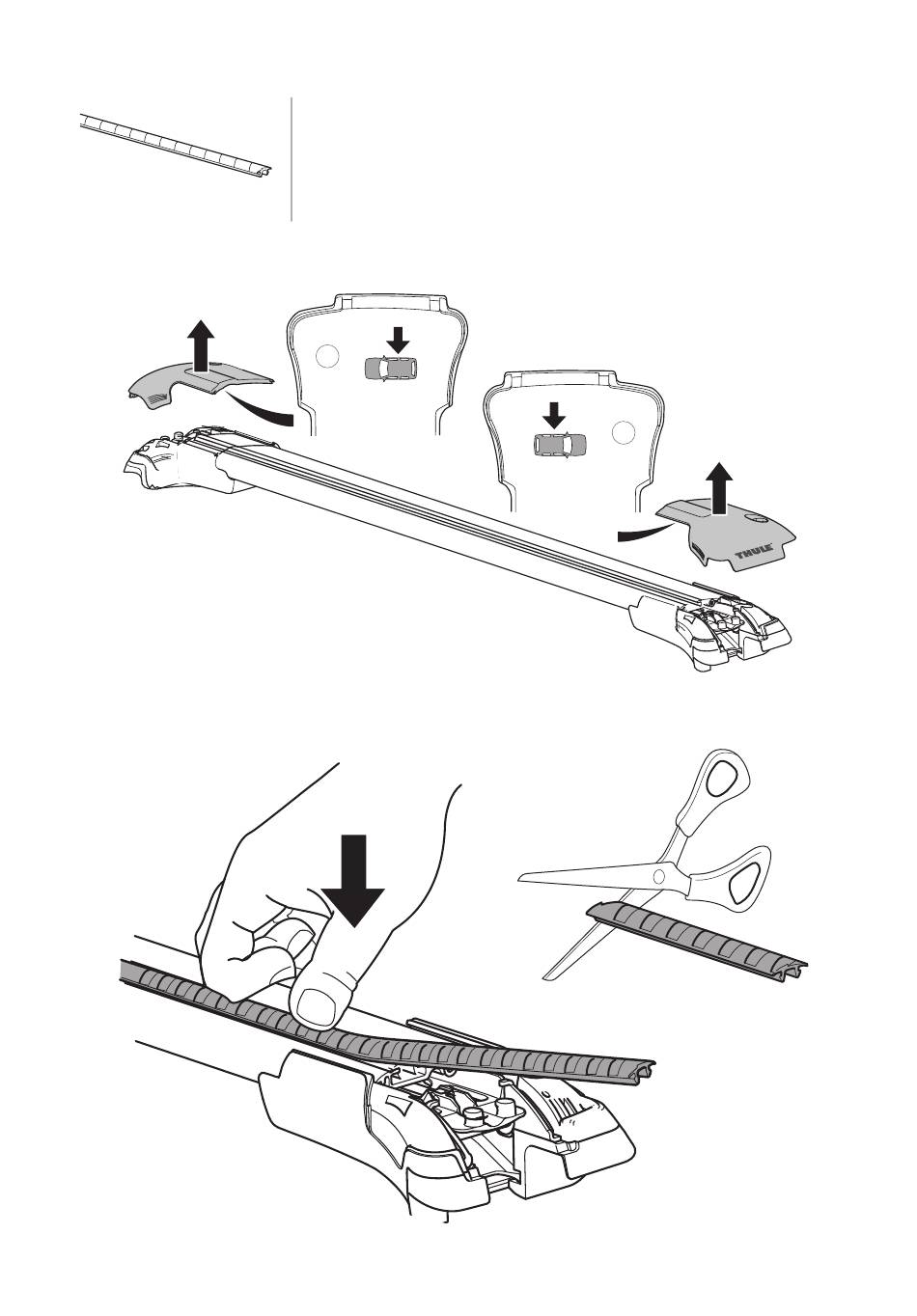 THULE