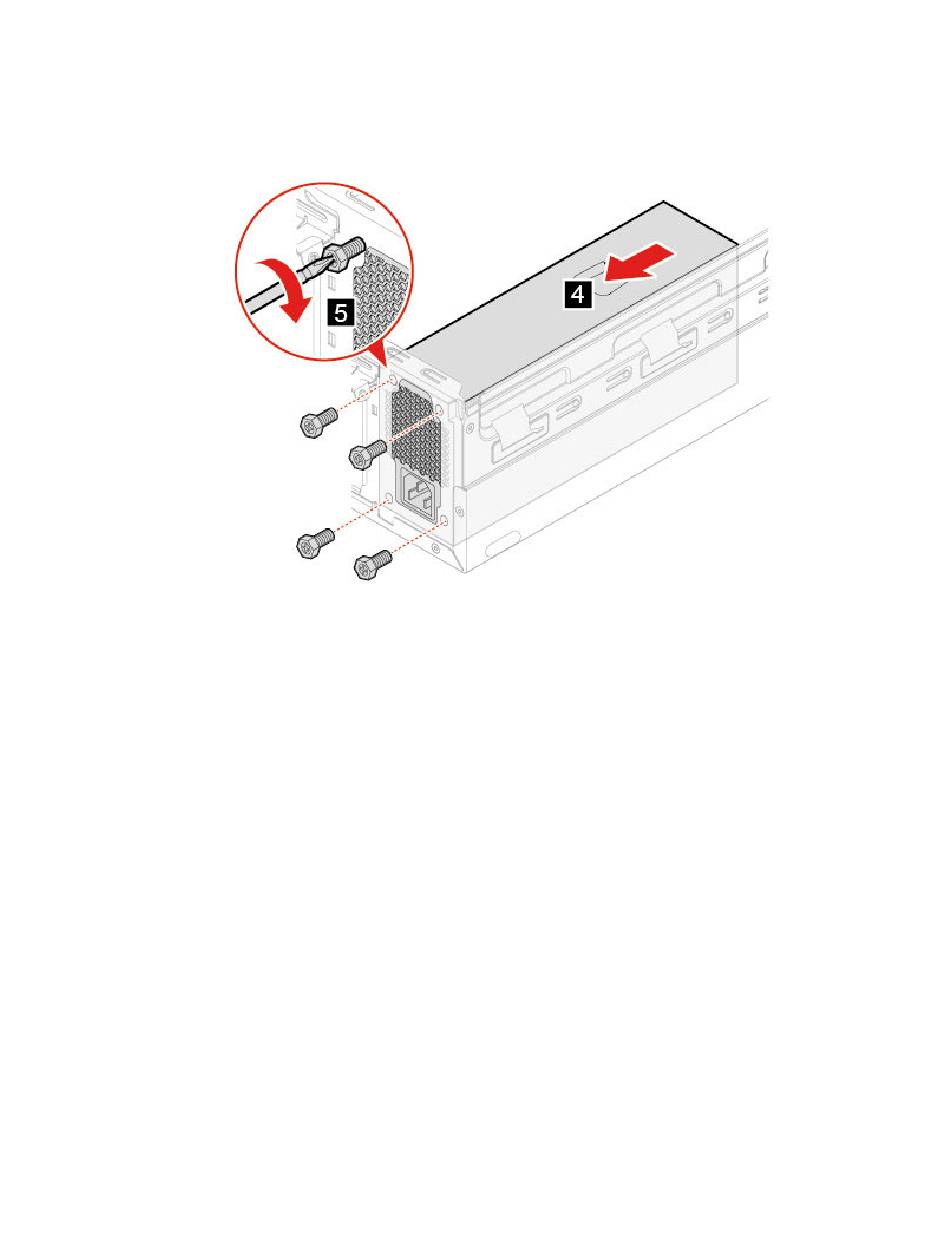 5

4