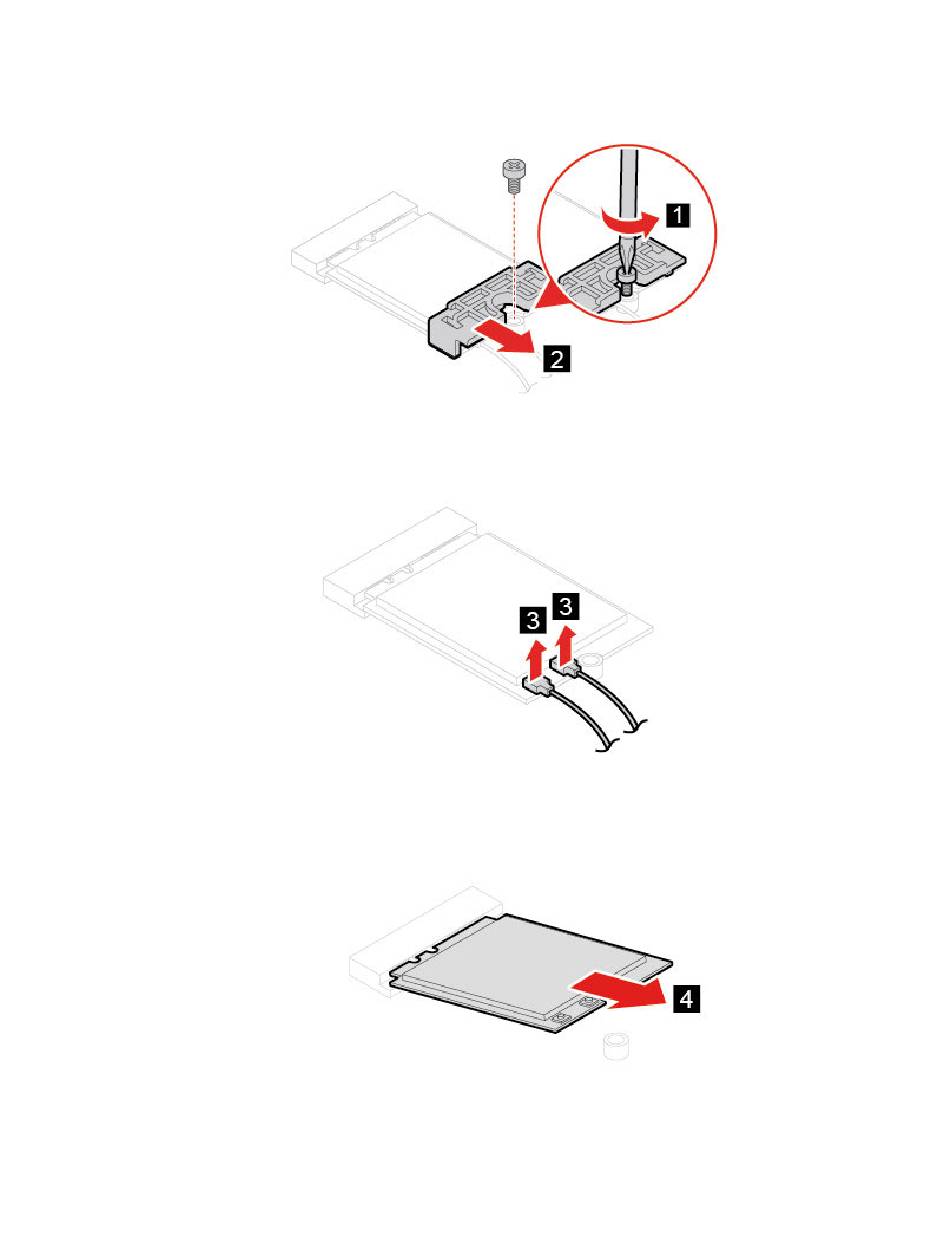 1
2
3
3
4