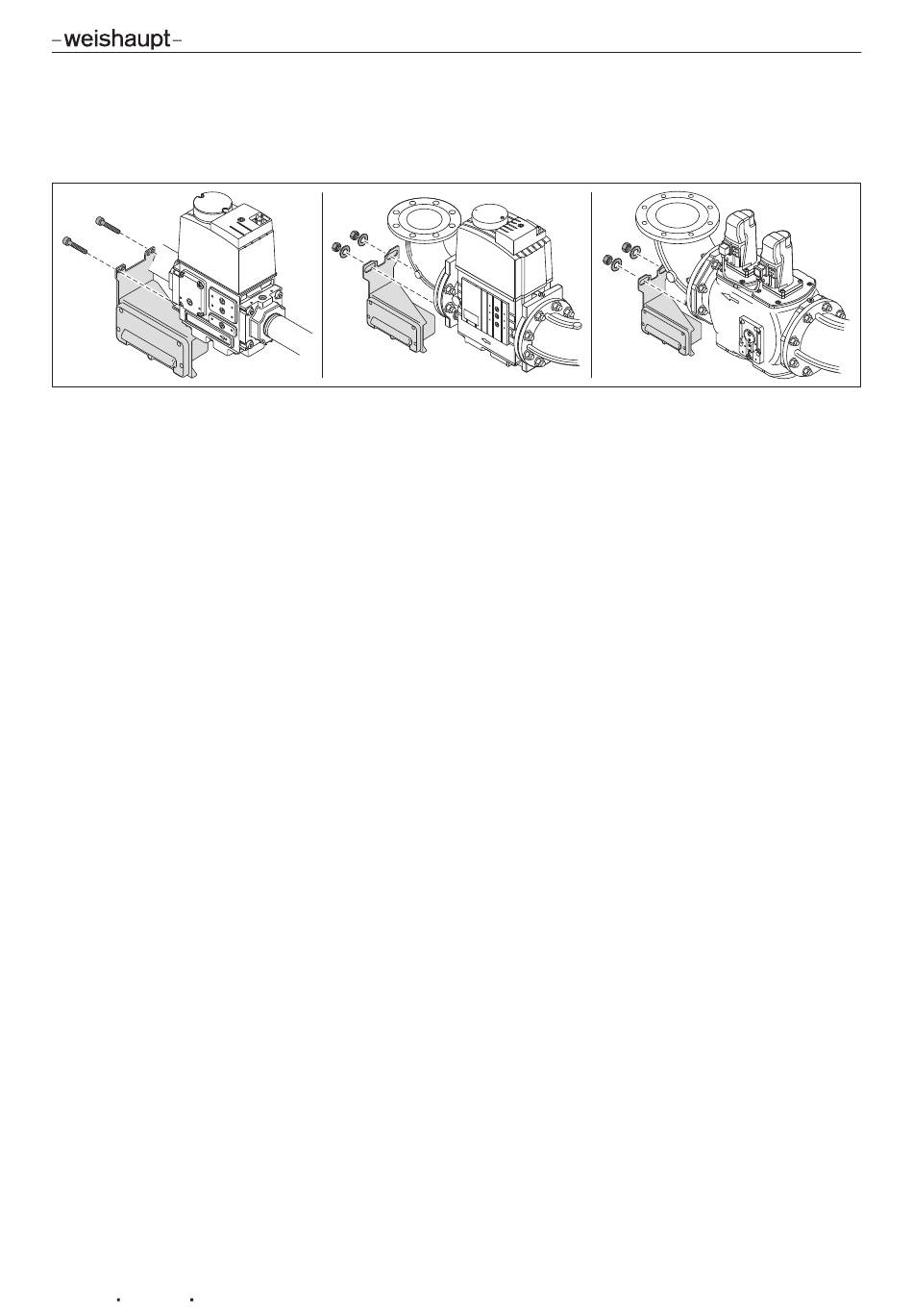 –weishaupt–