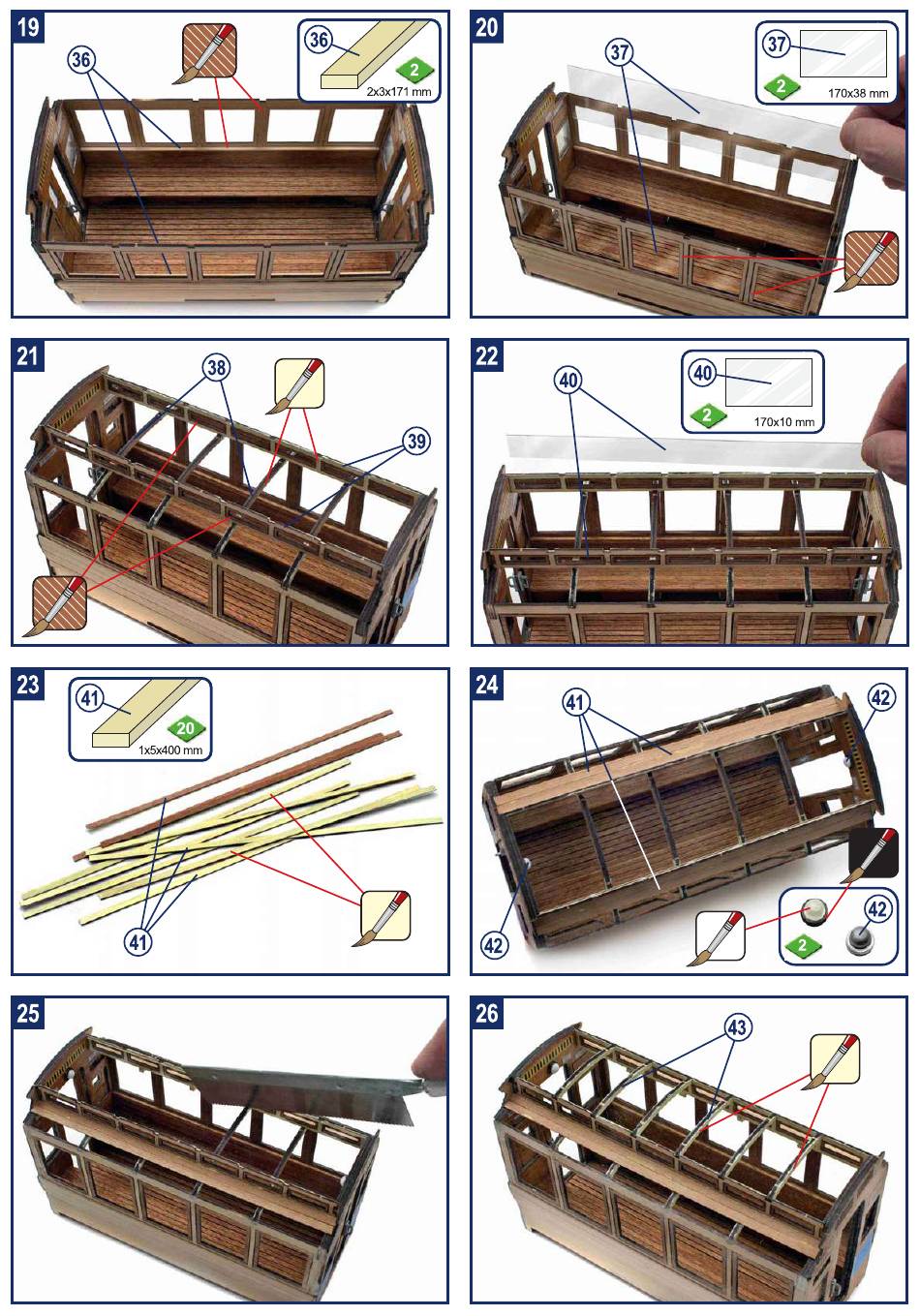 19

36

36

2

2x3x171 mm

20

37

37

2

170x38 mm

21

38

39

22

40

40

2

170x10 mm

23

41

20

1x5x400 mm

41

24

41

42

42

42

2

25

26

43