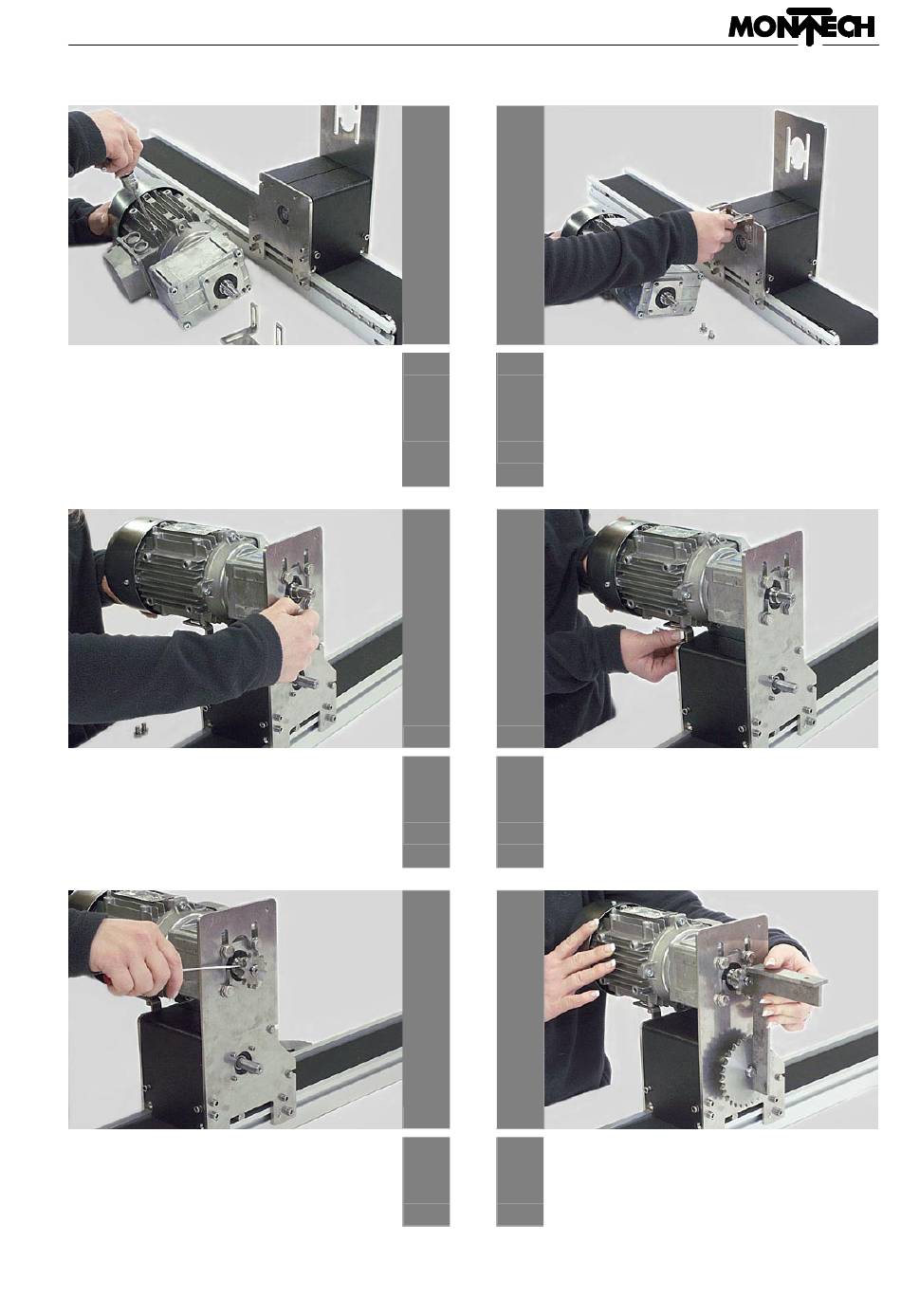 MONTECH