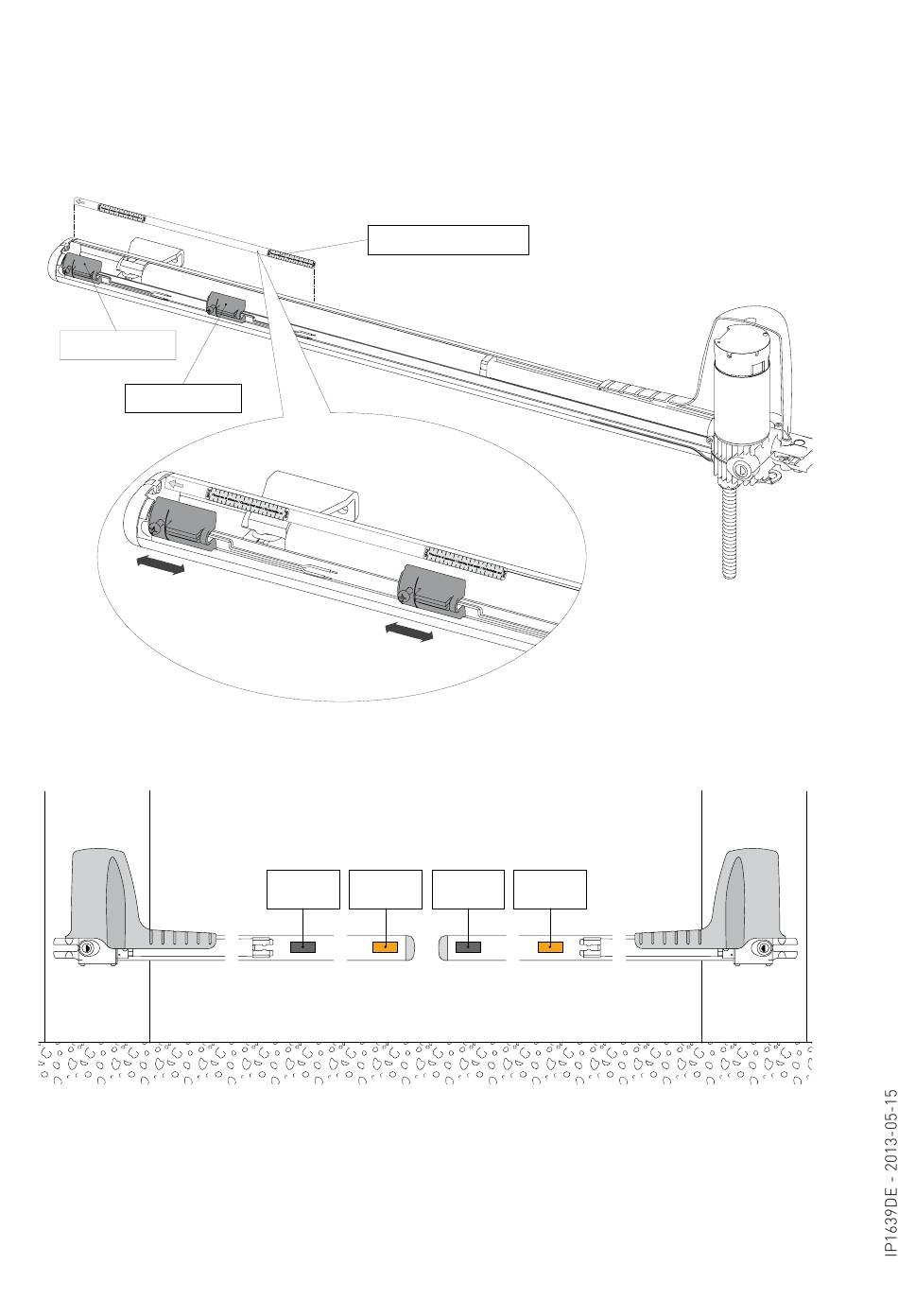 IP1639DE - 2013-05-15