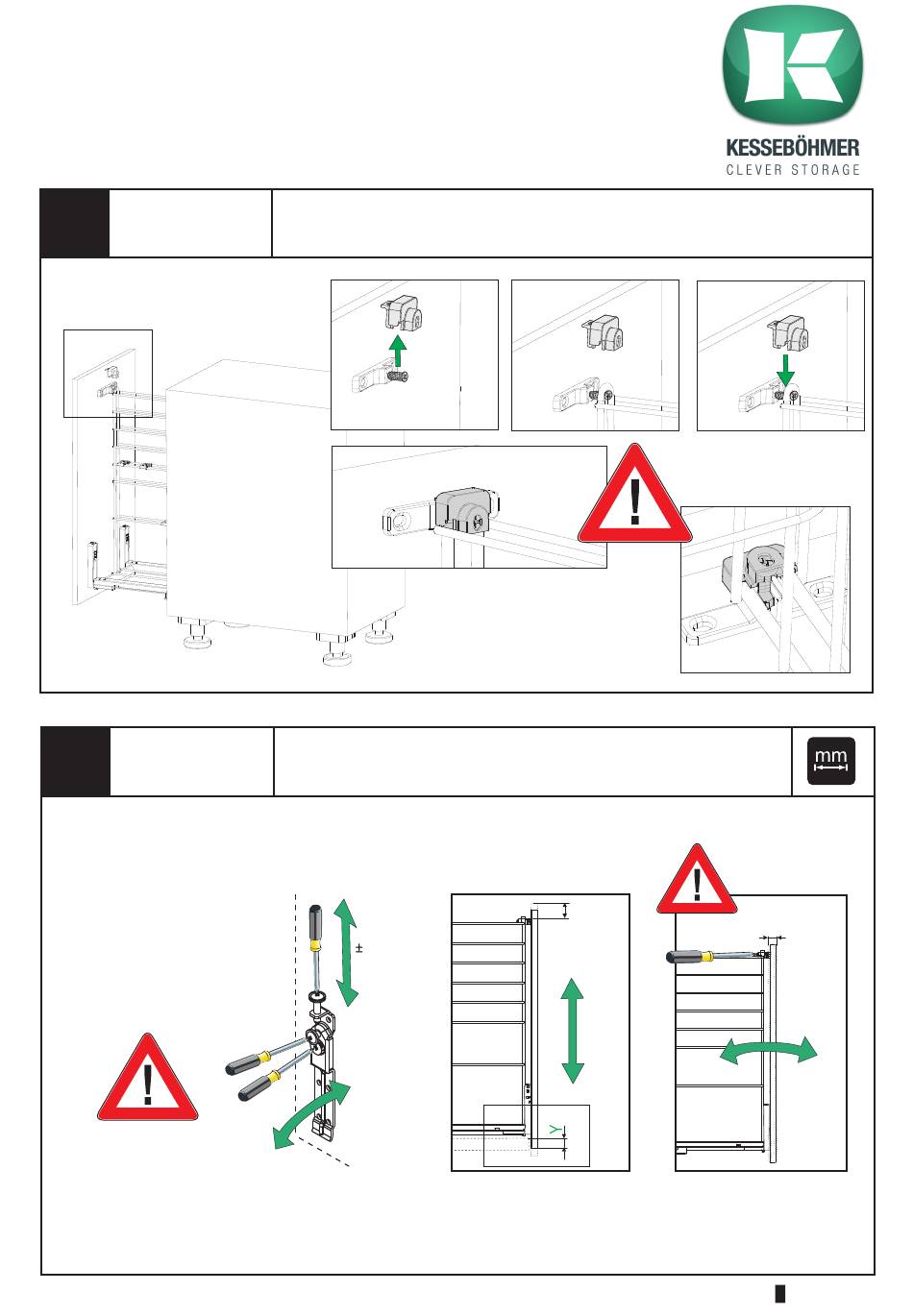 KESSEBÖHMER
CLEVER STORAGE

mm

±

Y