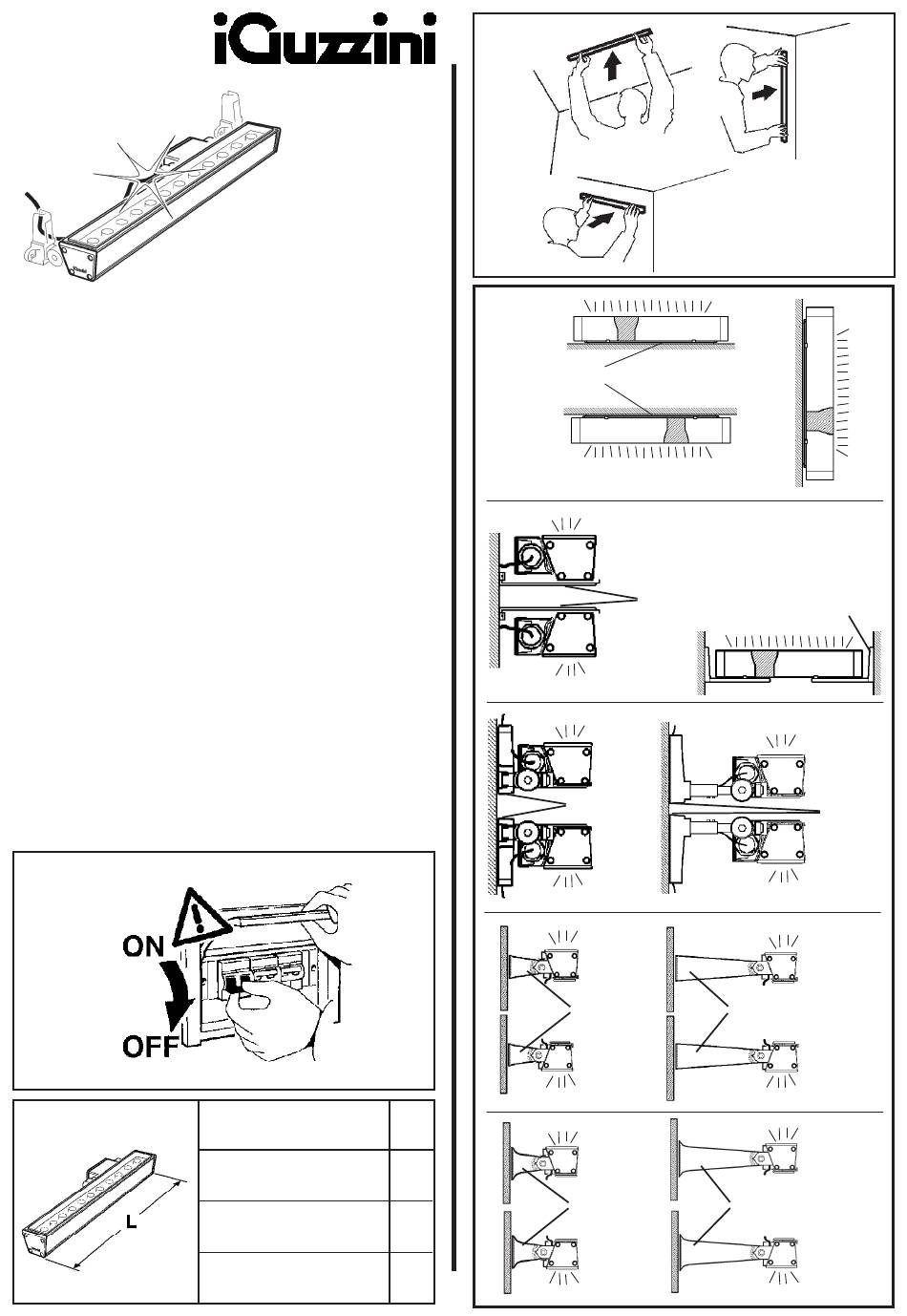 iGuzzini

ON

OFF

L