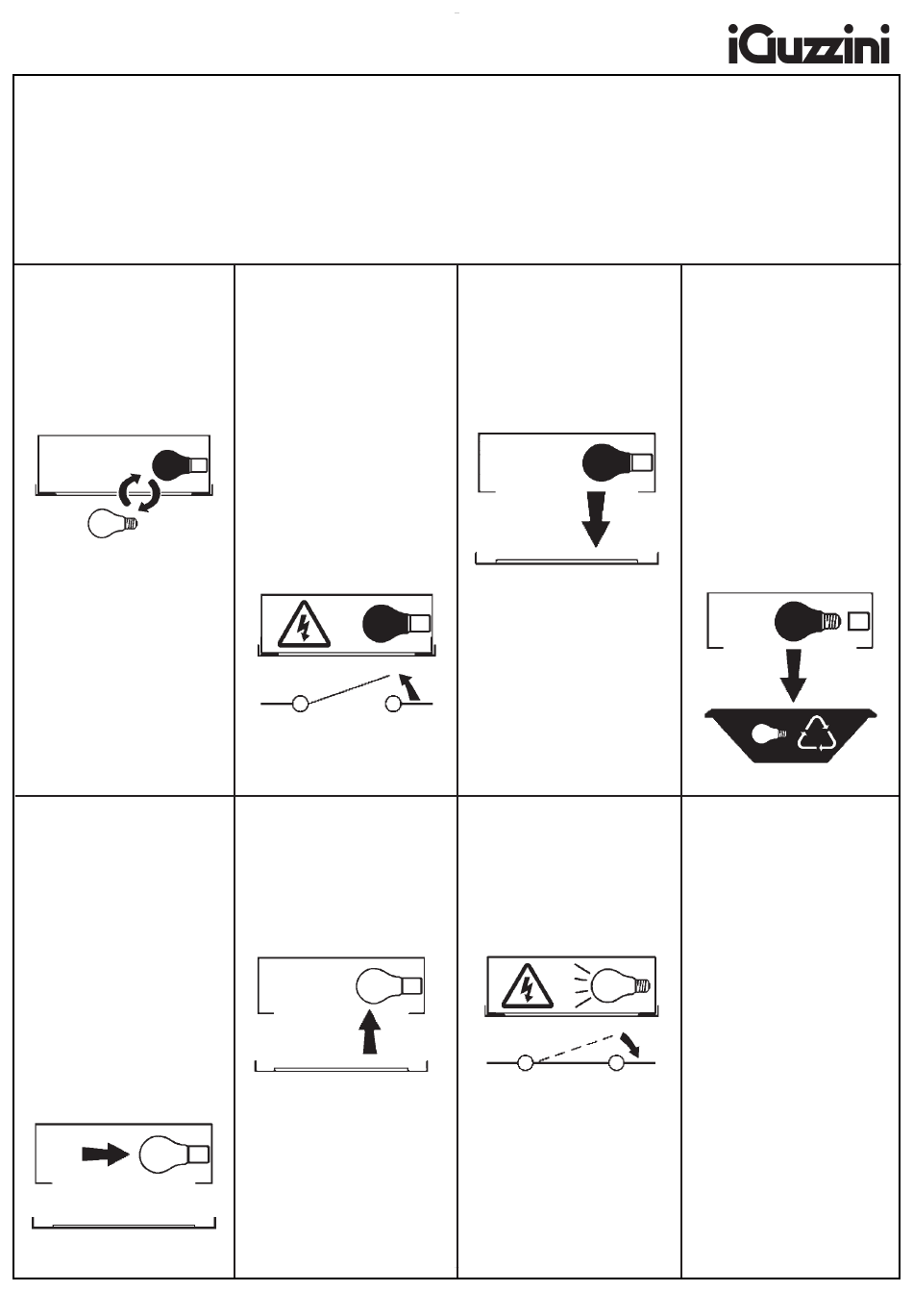 iGuzzini