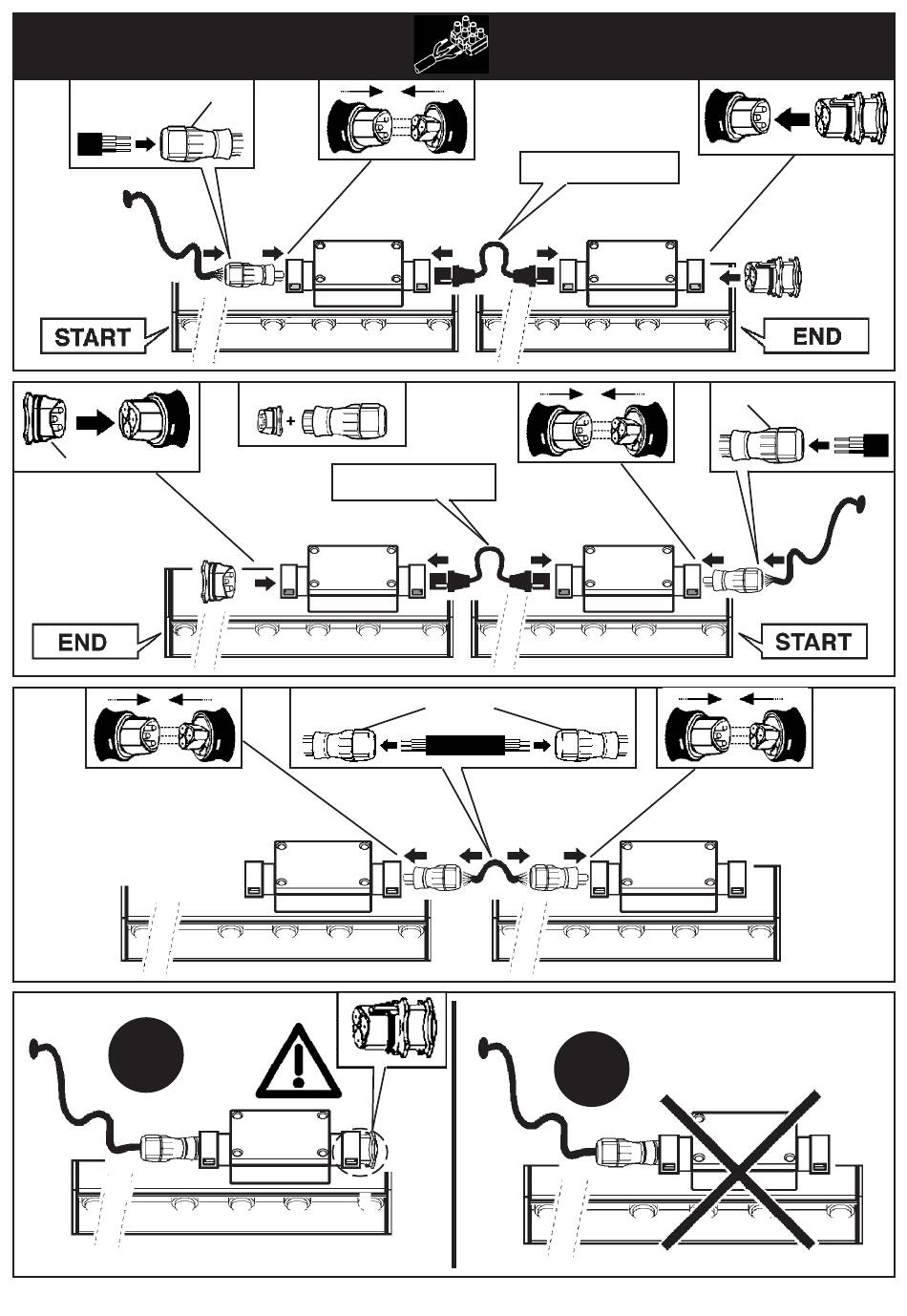 START

END

END

START