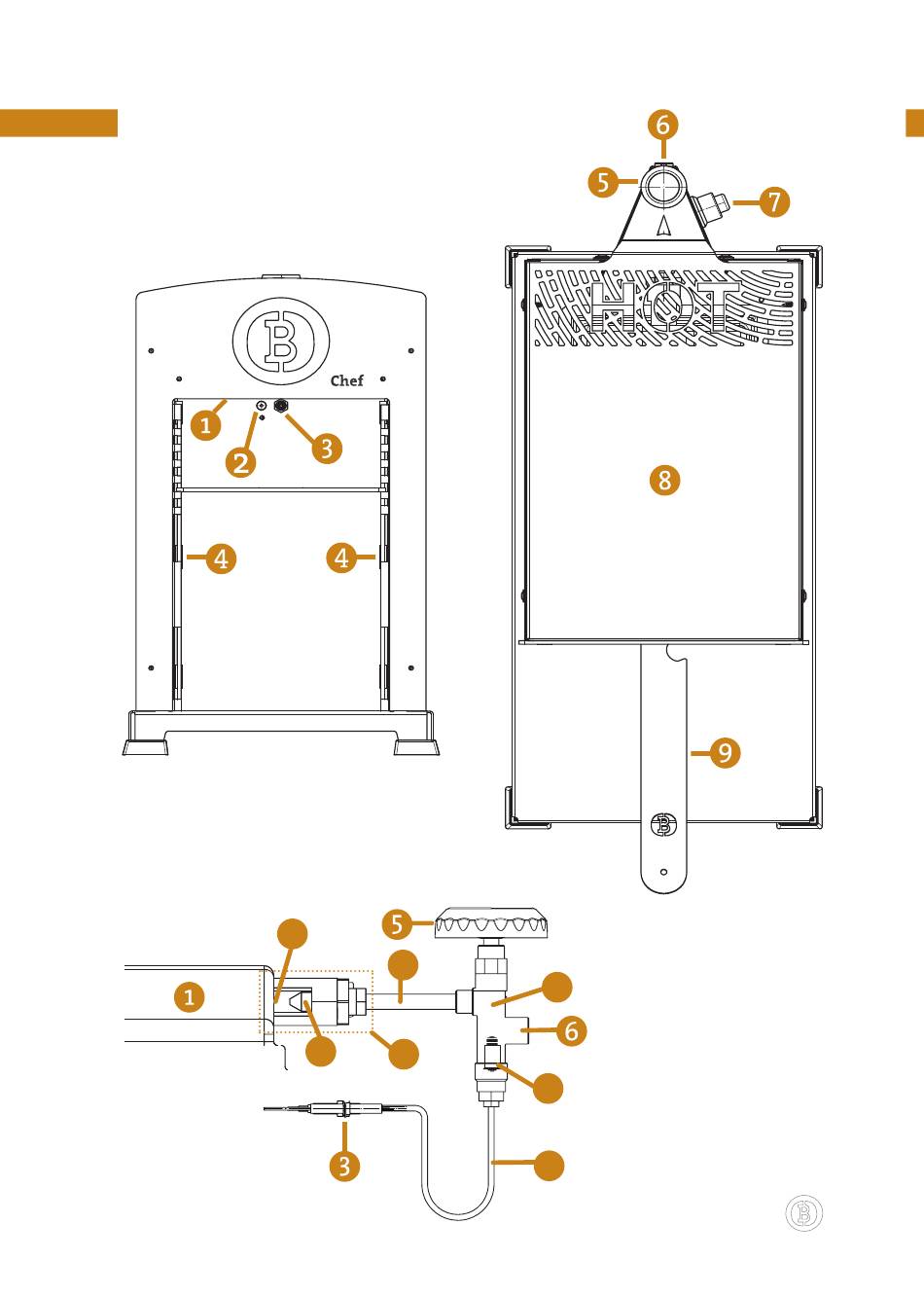 B
Chef
1
2
3
4
4
6
5
7
HOT
8
9
B
5
1
6
3
B