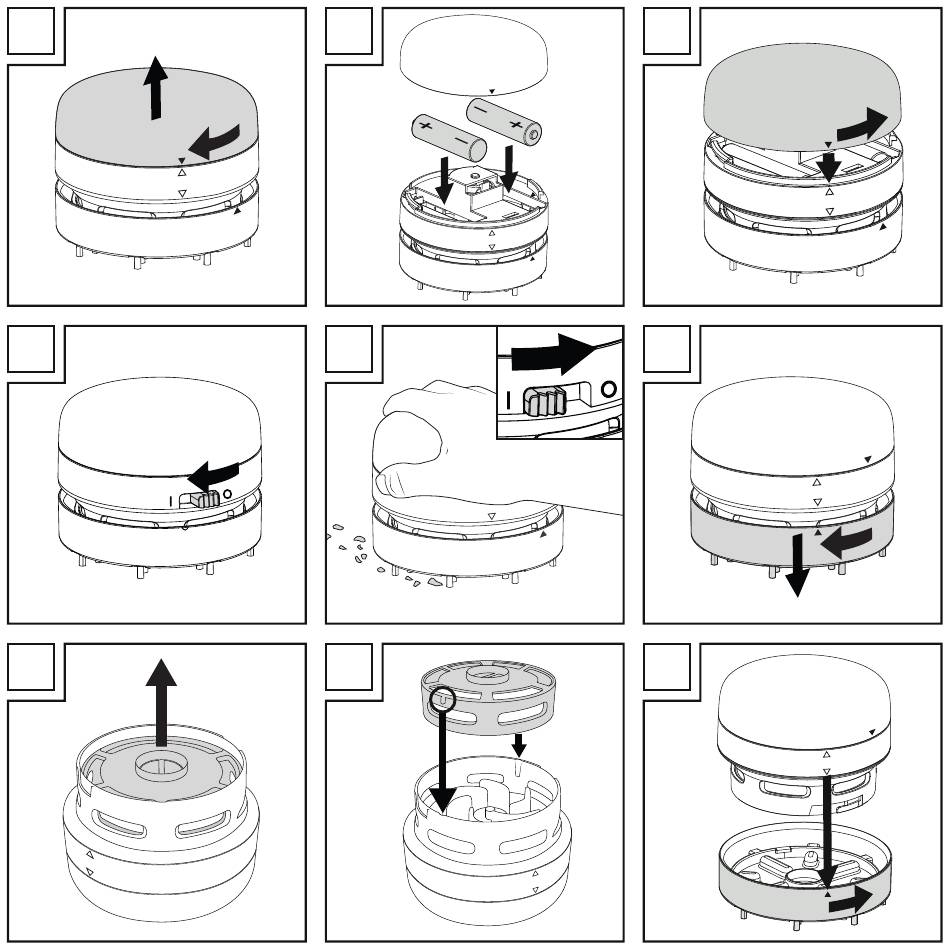 +
−
−
+
I
O
I
O