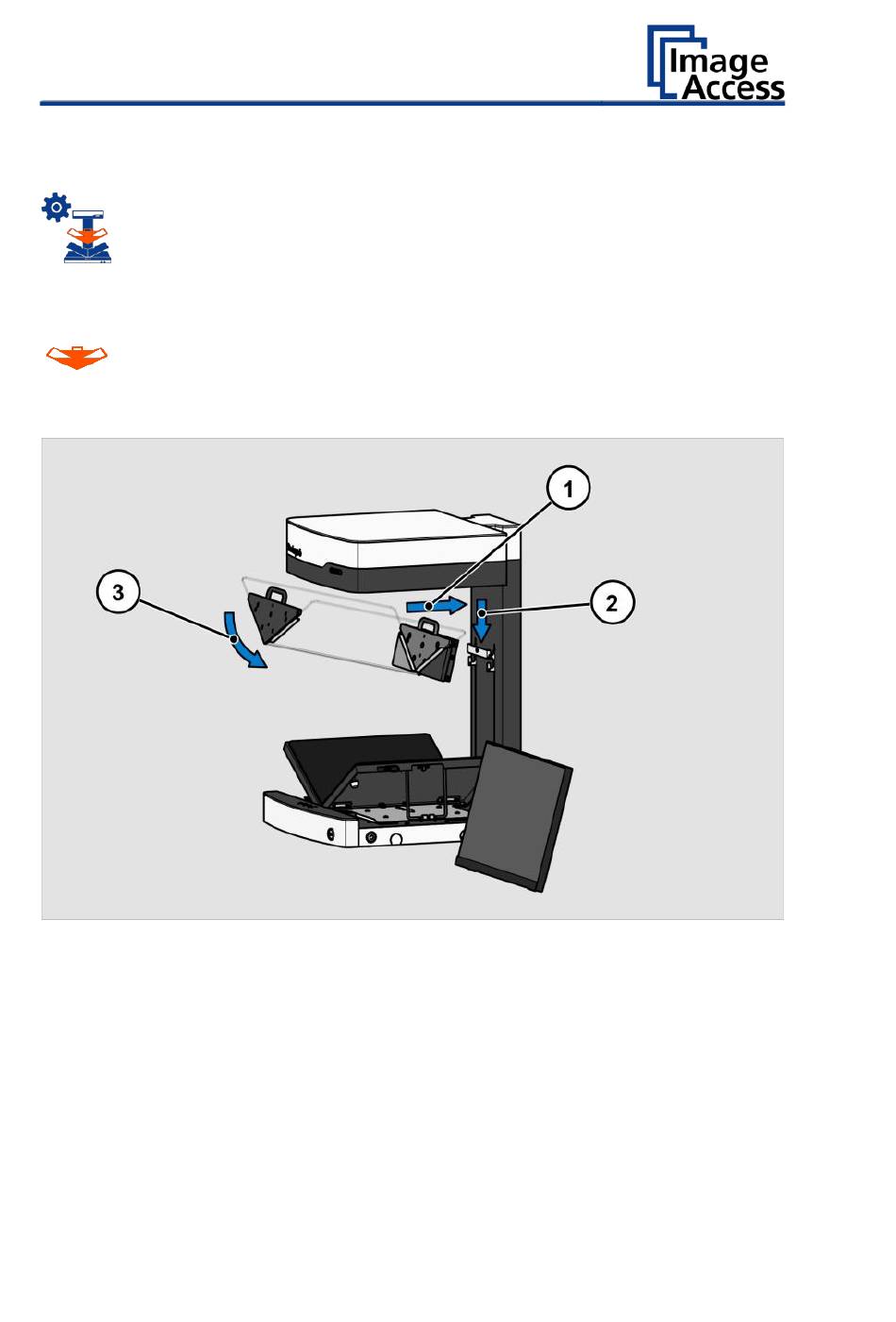 Image Access

1

2

3