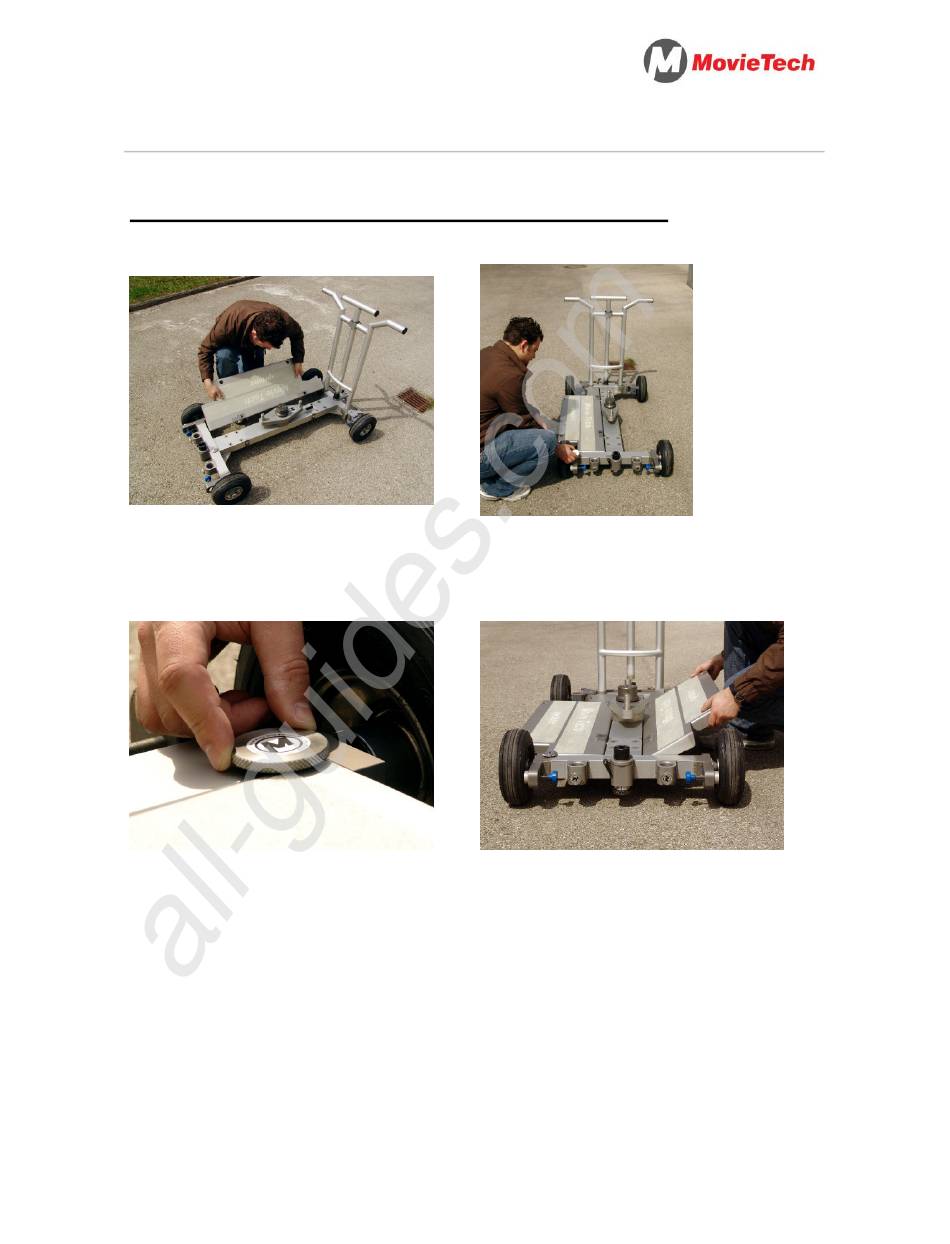 MovieTech

all-guides.com