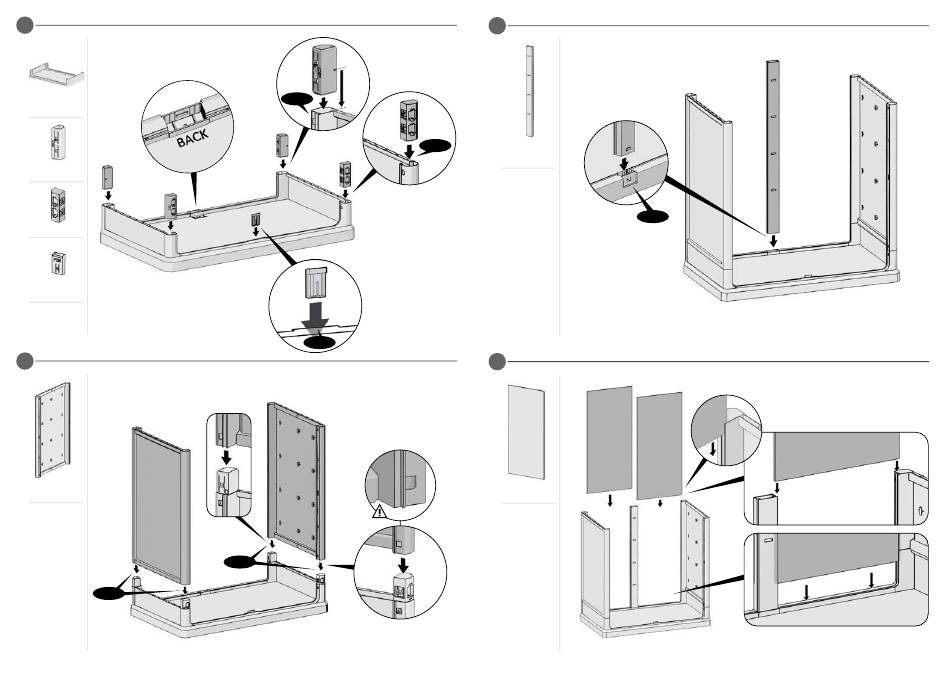 BACK