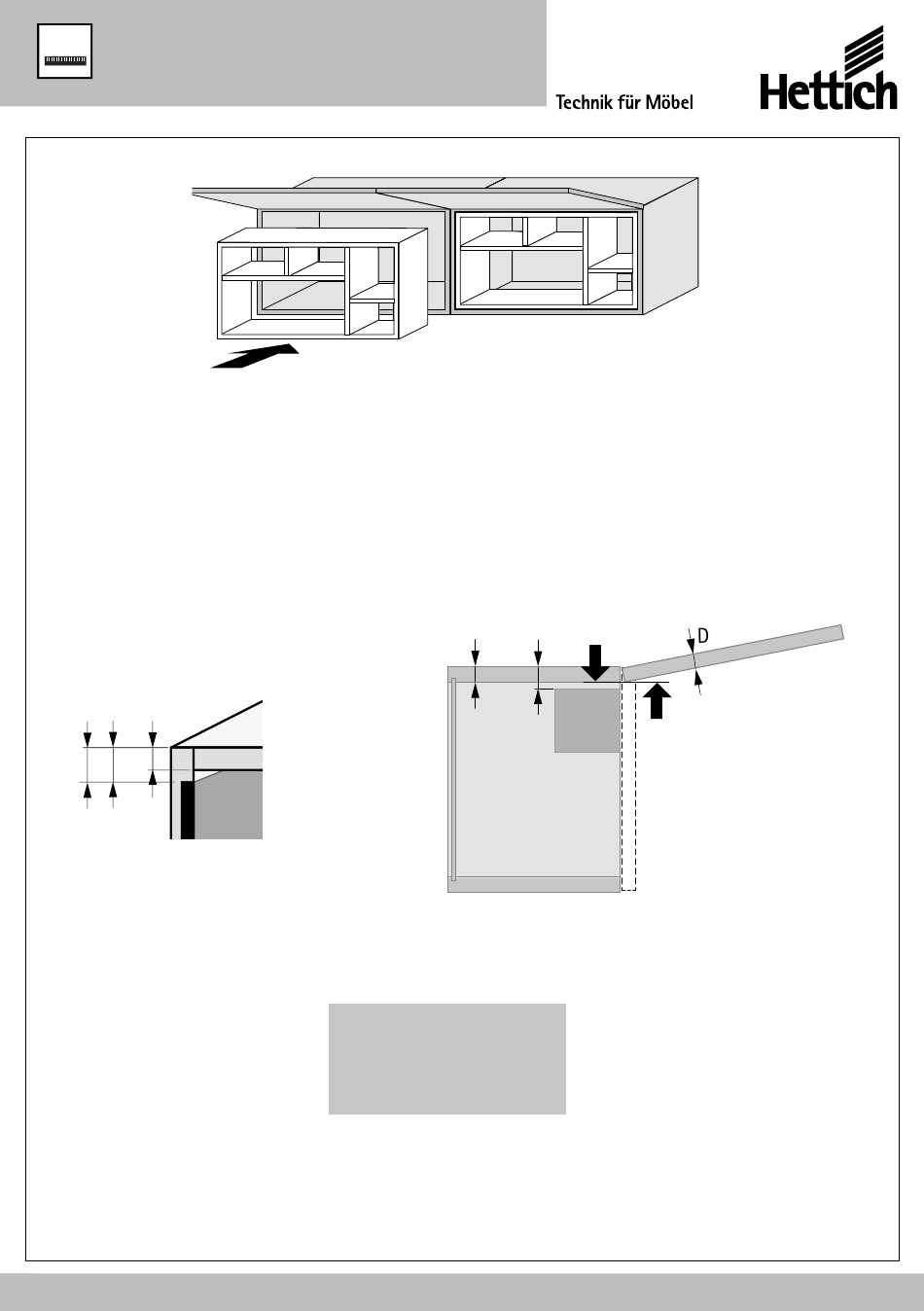 Technik für Möbel

Hettich

D