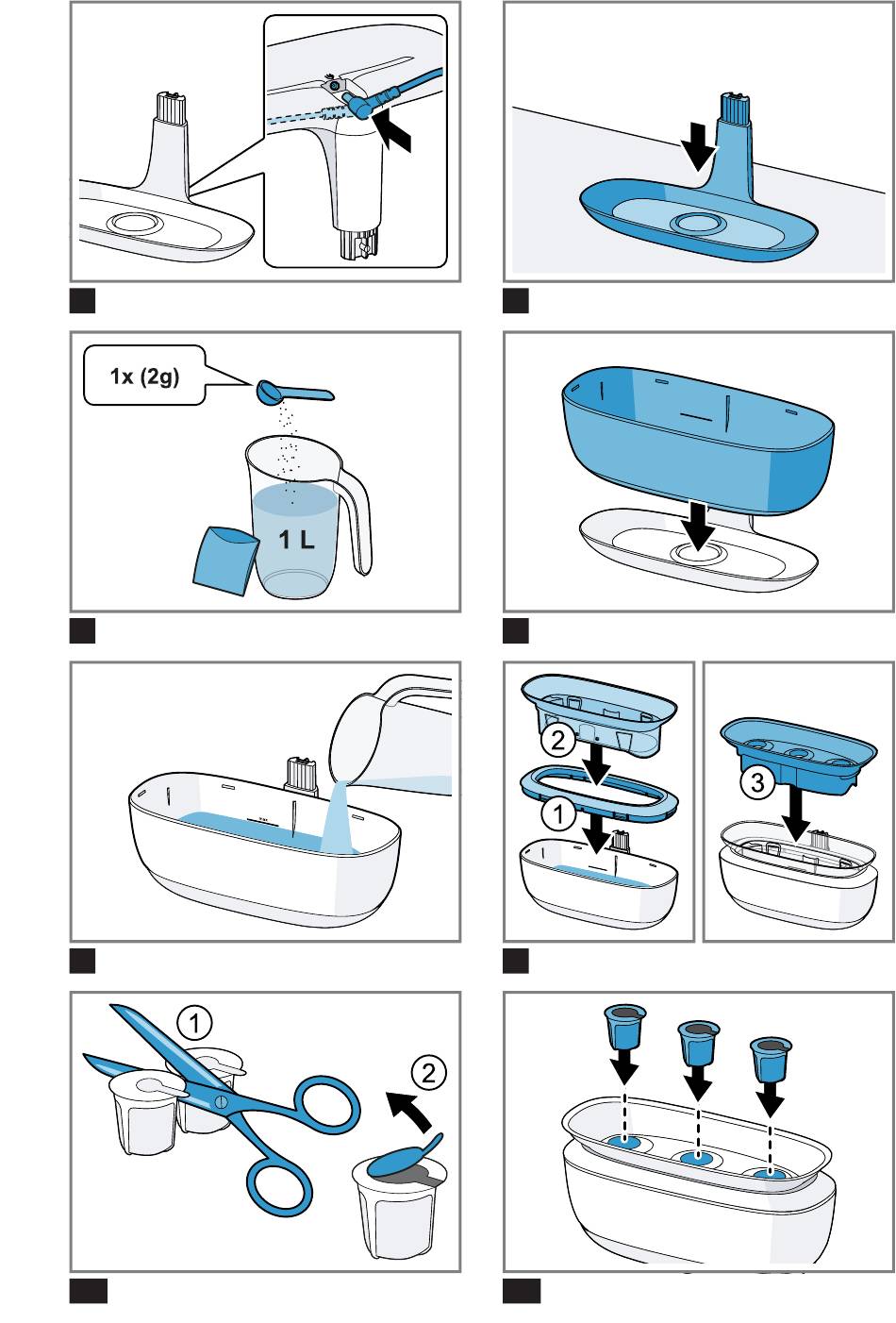 1x (2g)

1 L

2

1

3

1

2