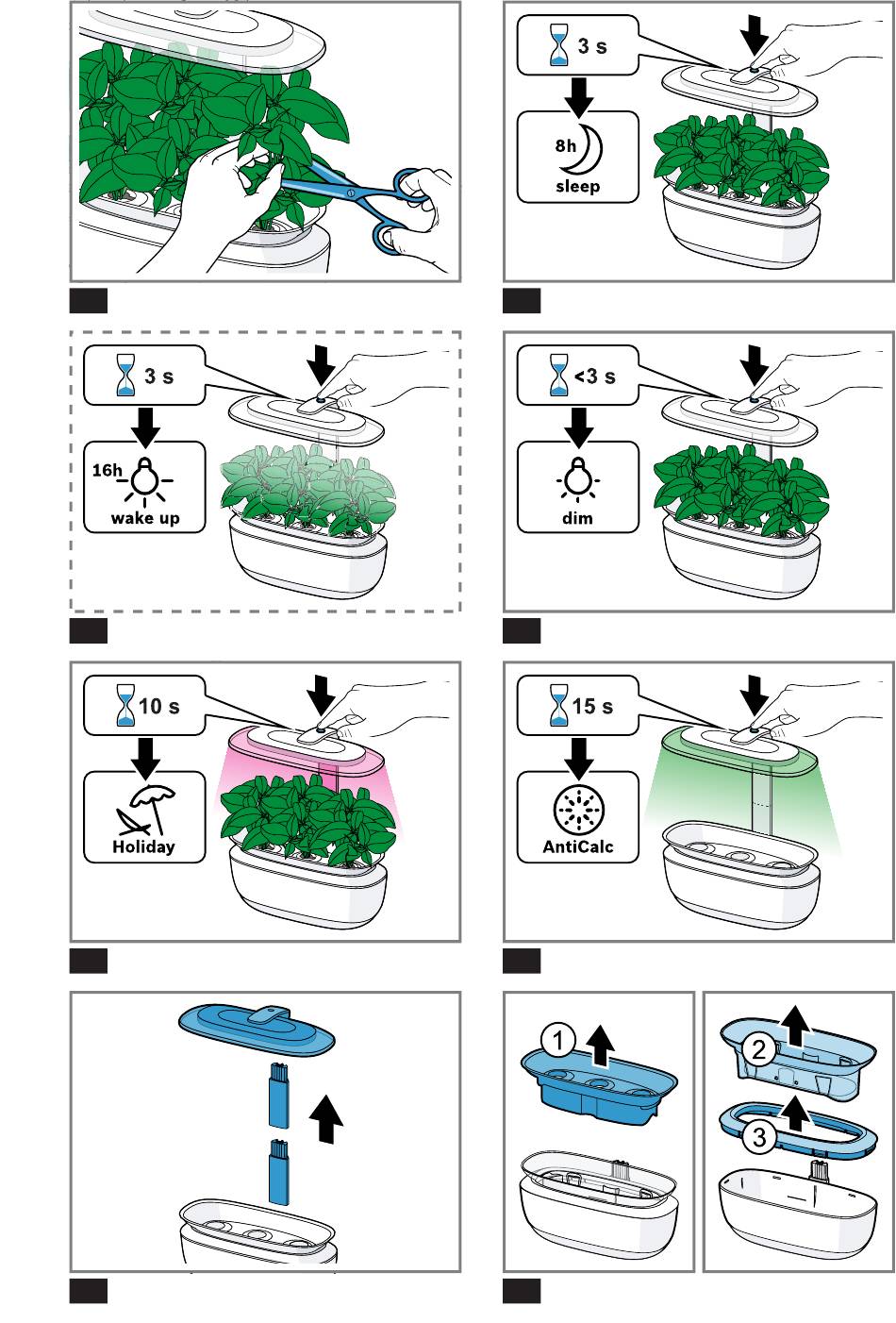 3 s

8h

sleep

3 s

16h

wake up

<3 s

dim

10 s

Holiday

15 s

AntiCalc

1

2

3