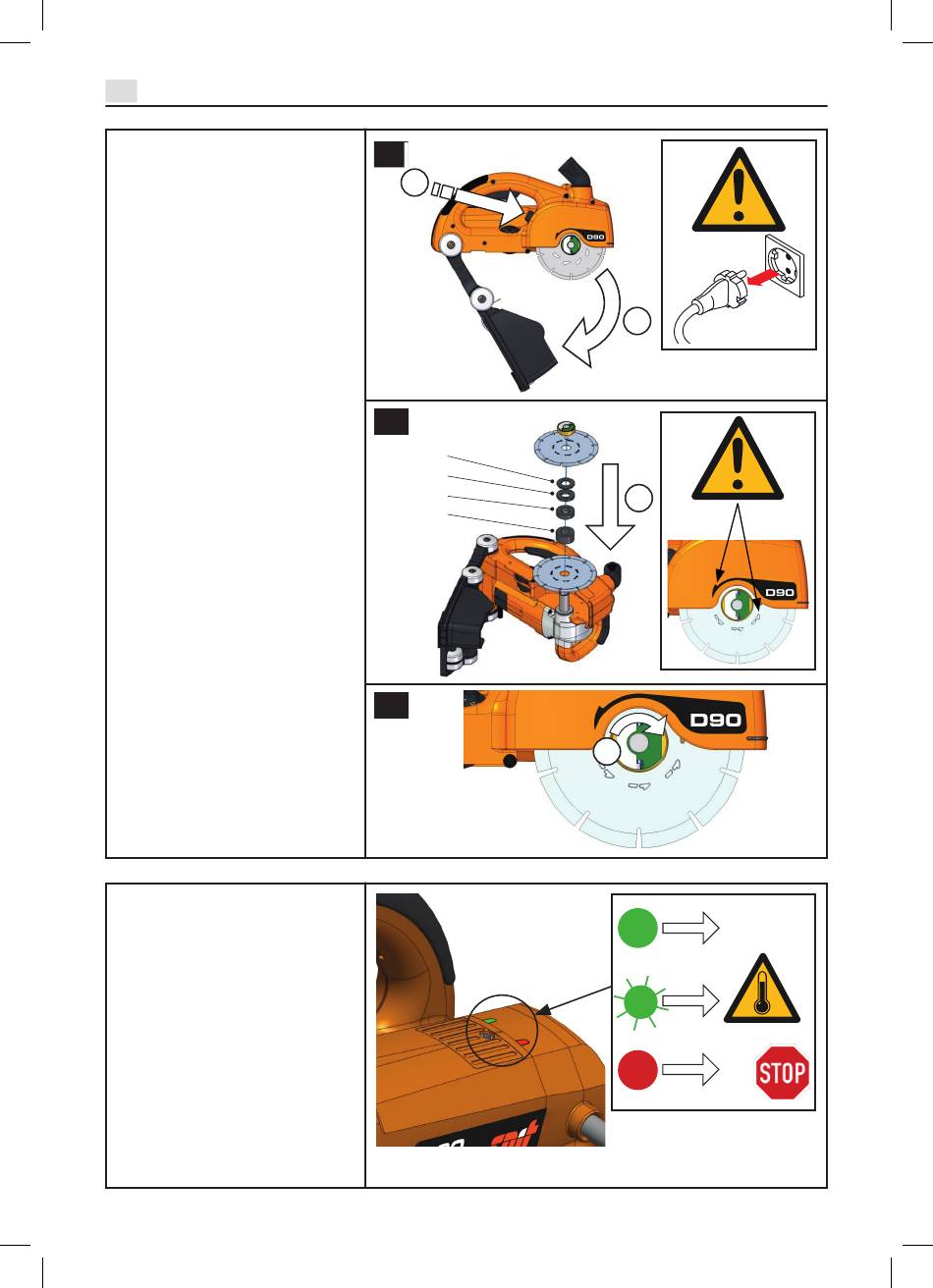 D90

D90

D90

STOP