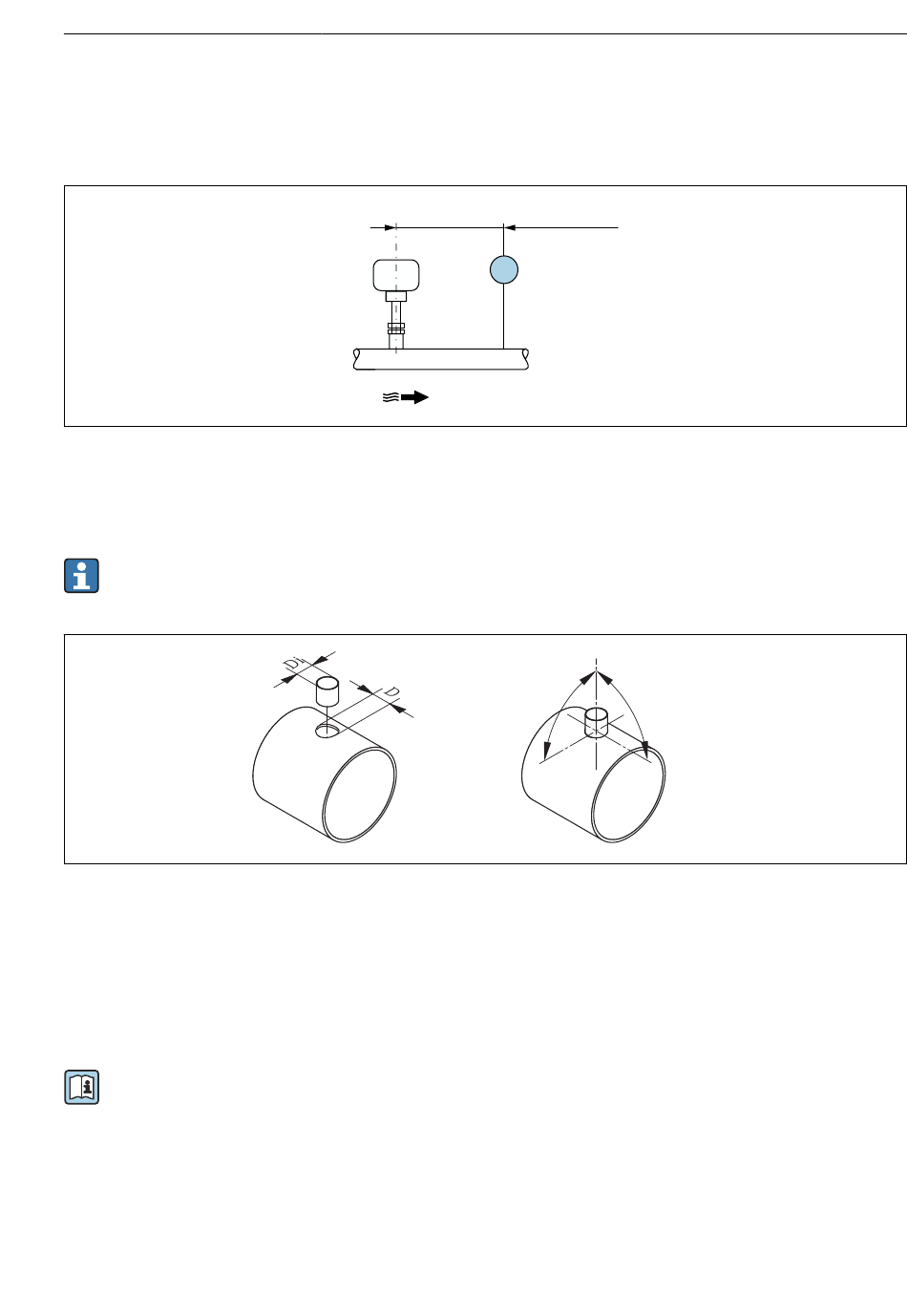 D1

D