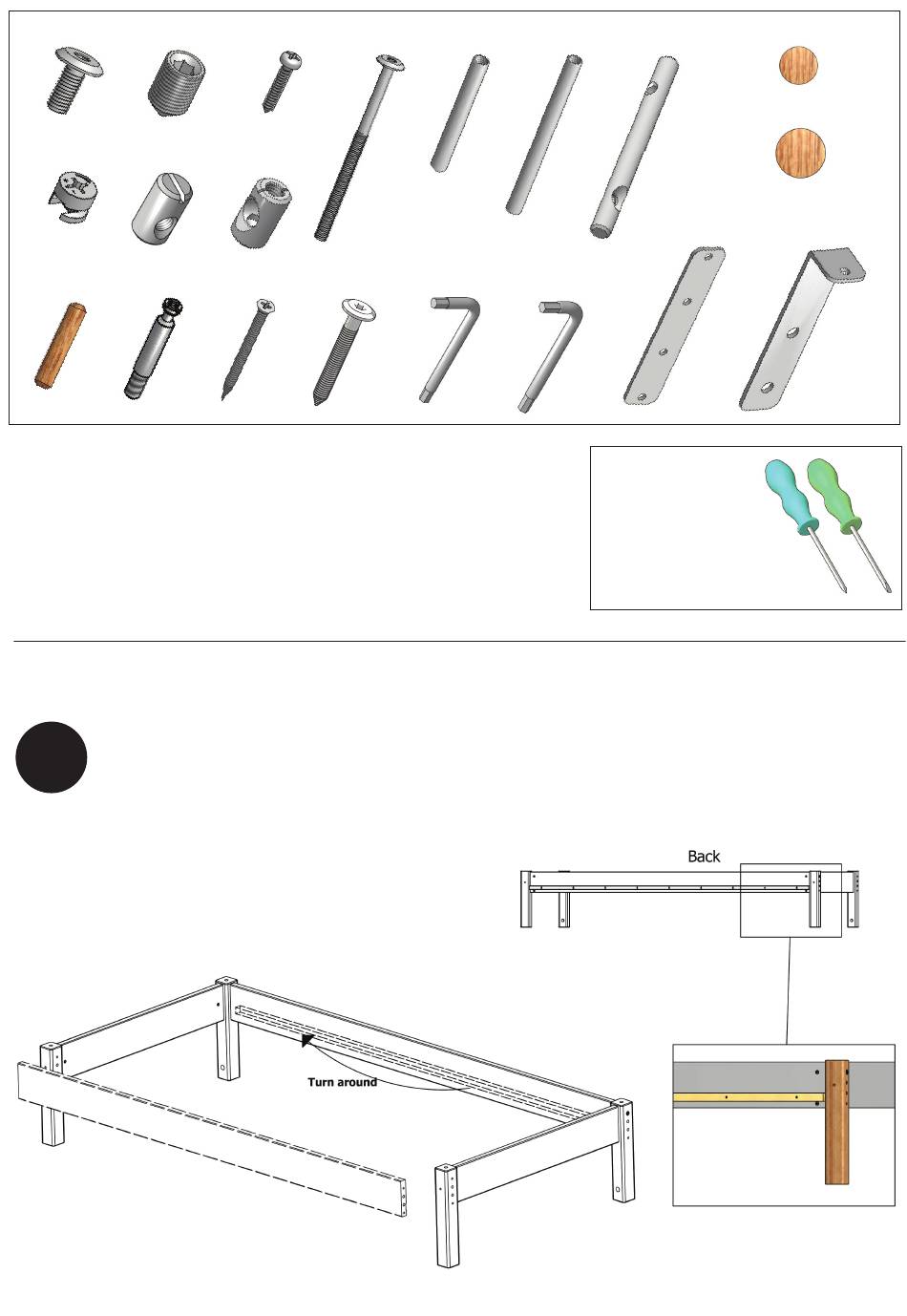 Back

Turn around