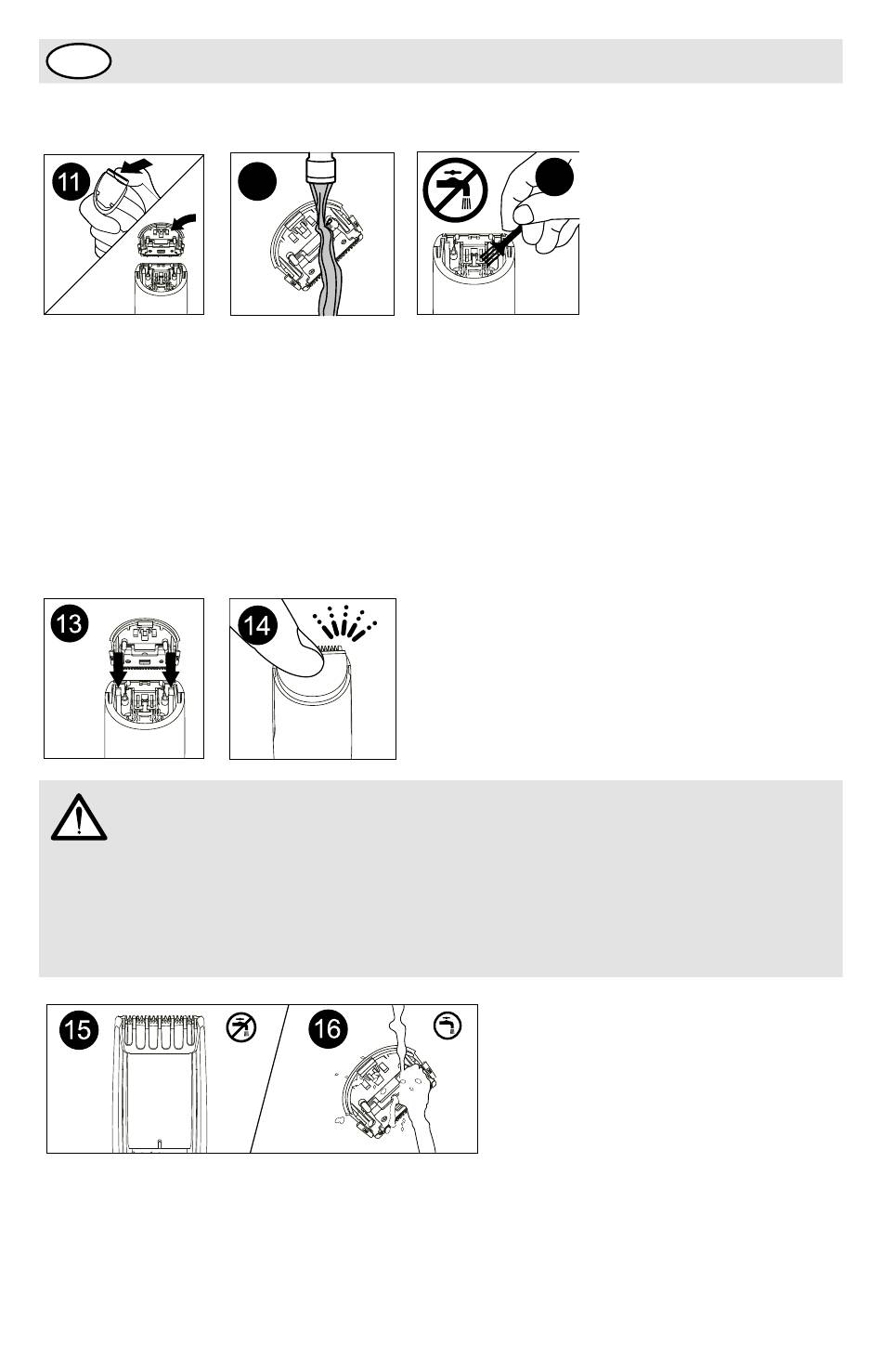 11

13

14

15

16