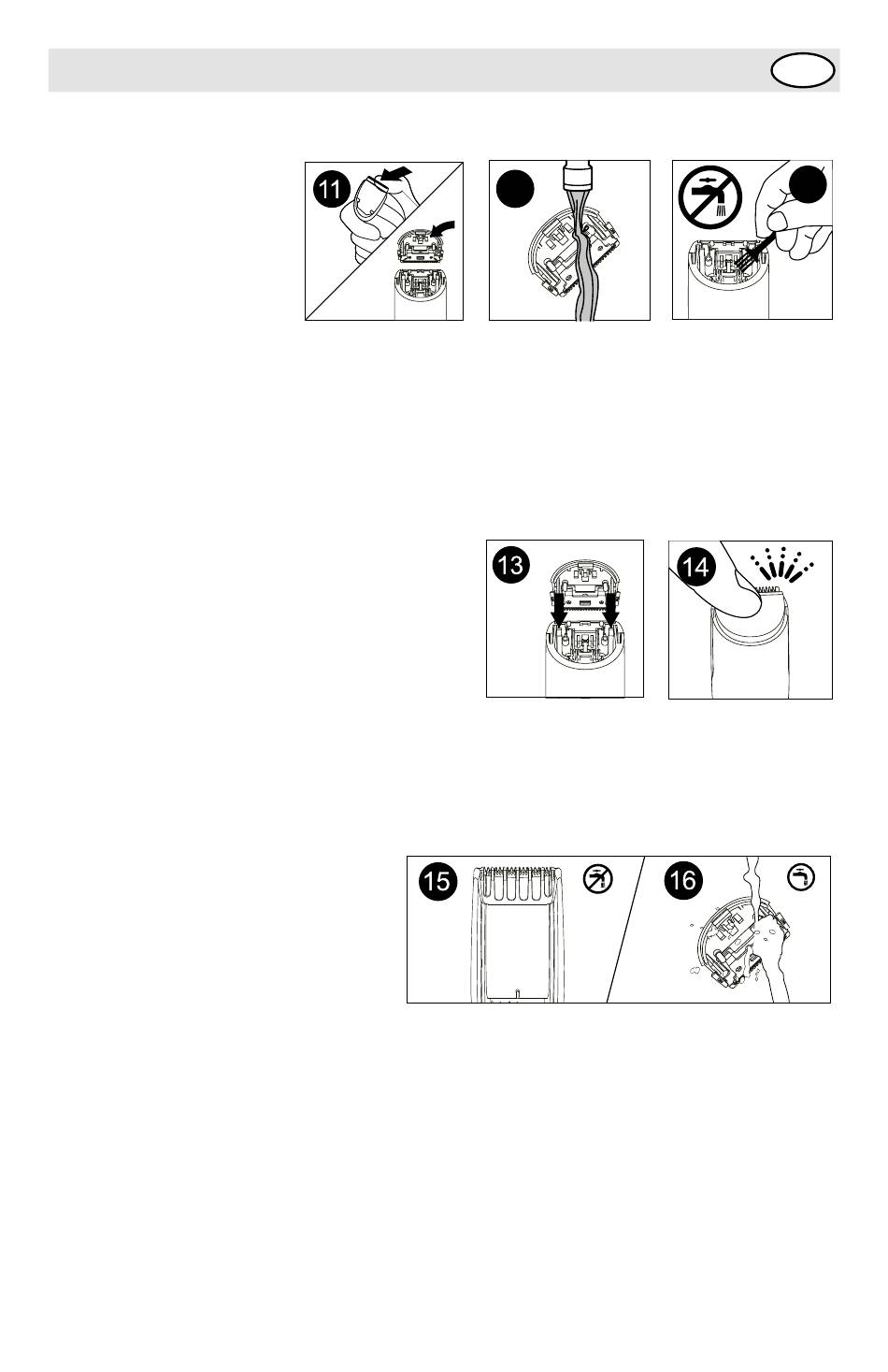 11

13

14

15

16