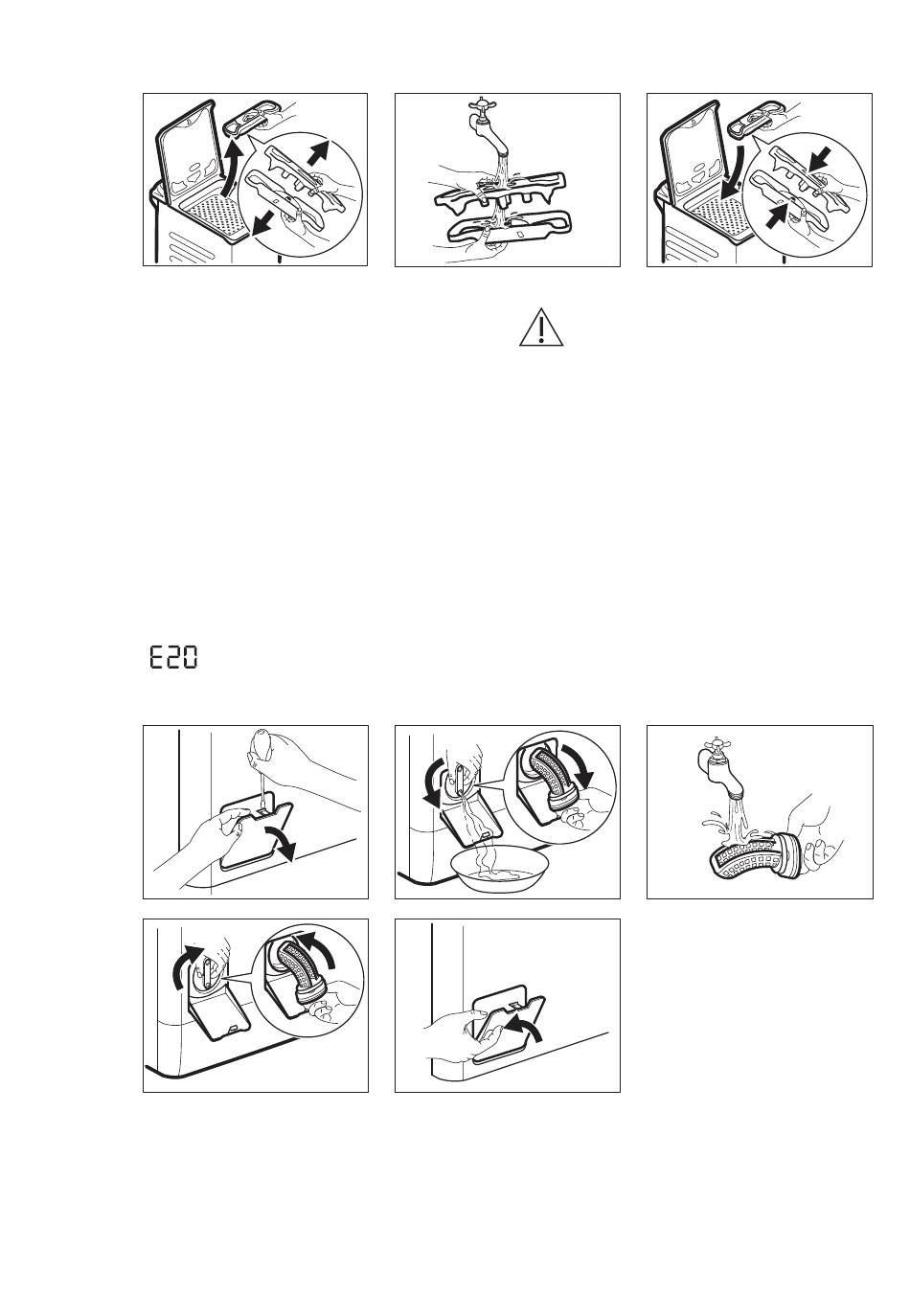 E20