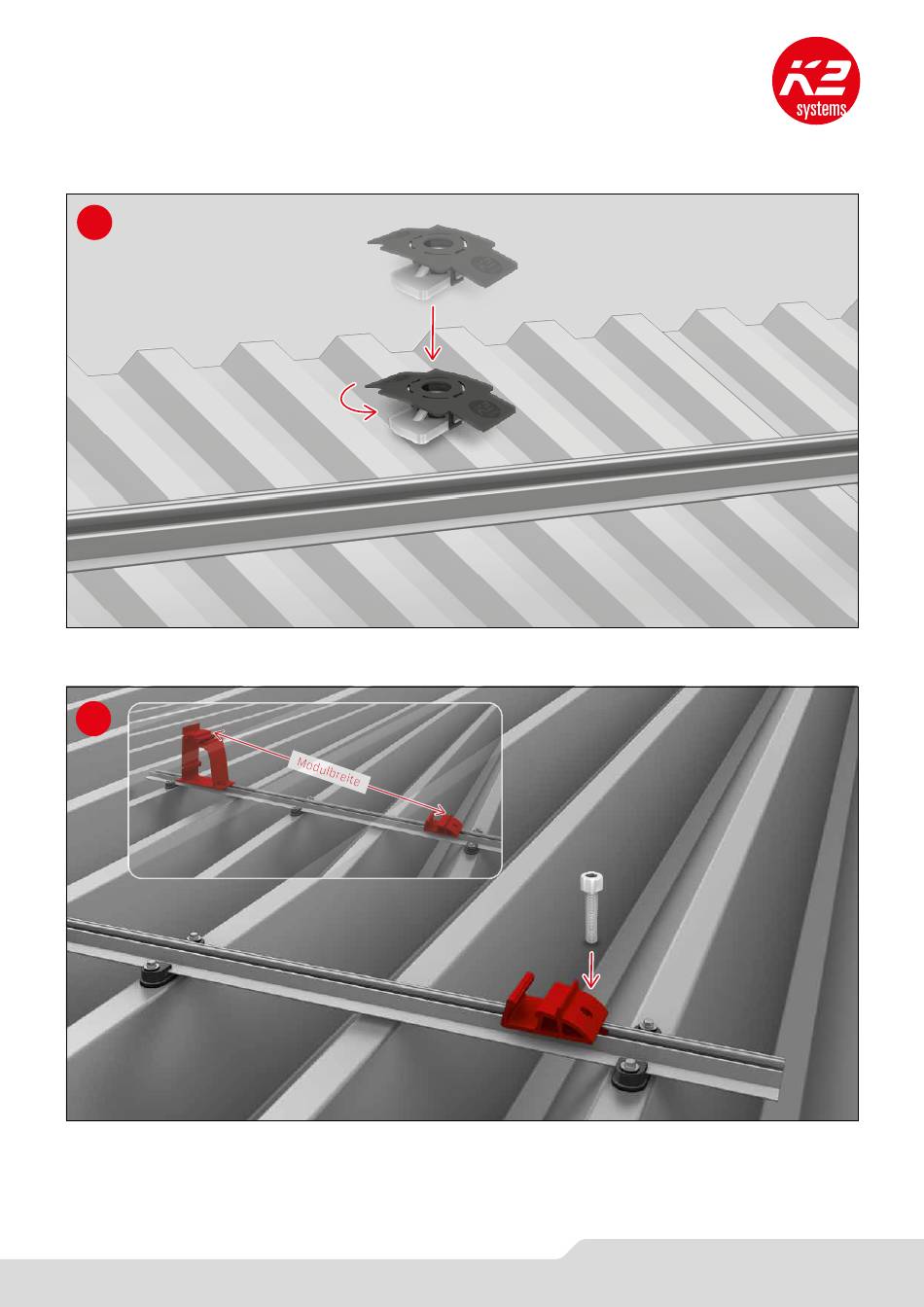 K2
systems

Modulbreite