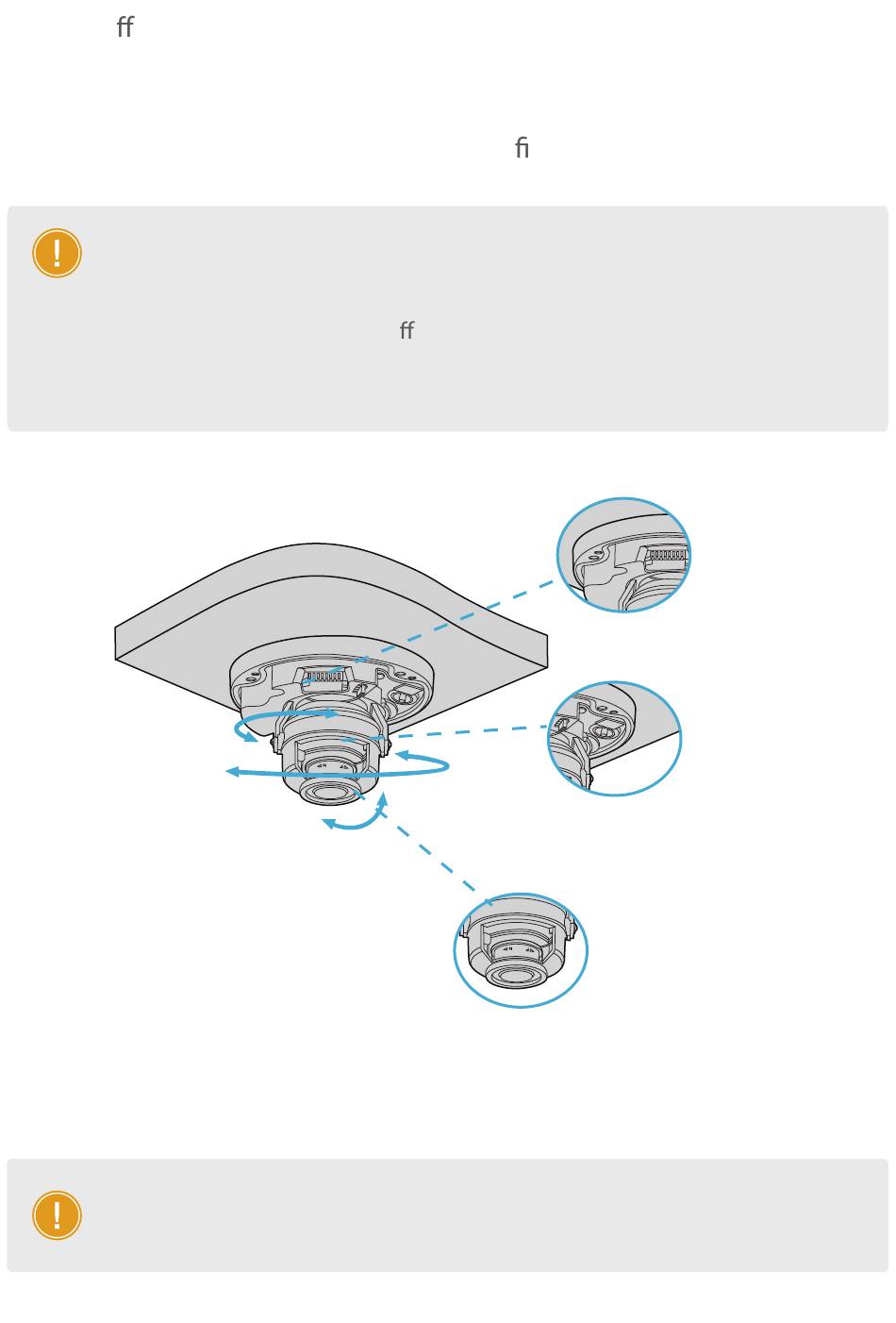 ff

fi

!

ff

!