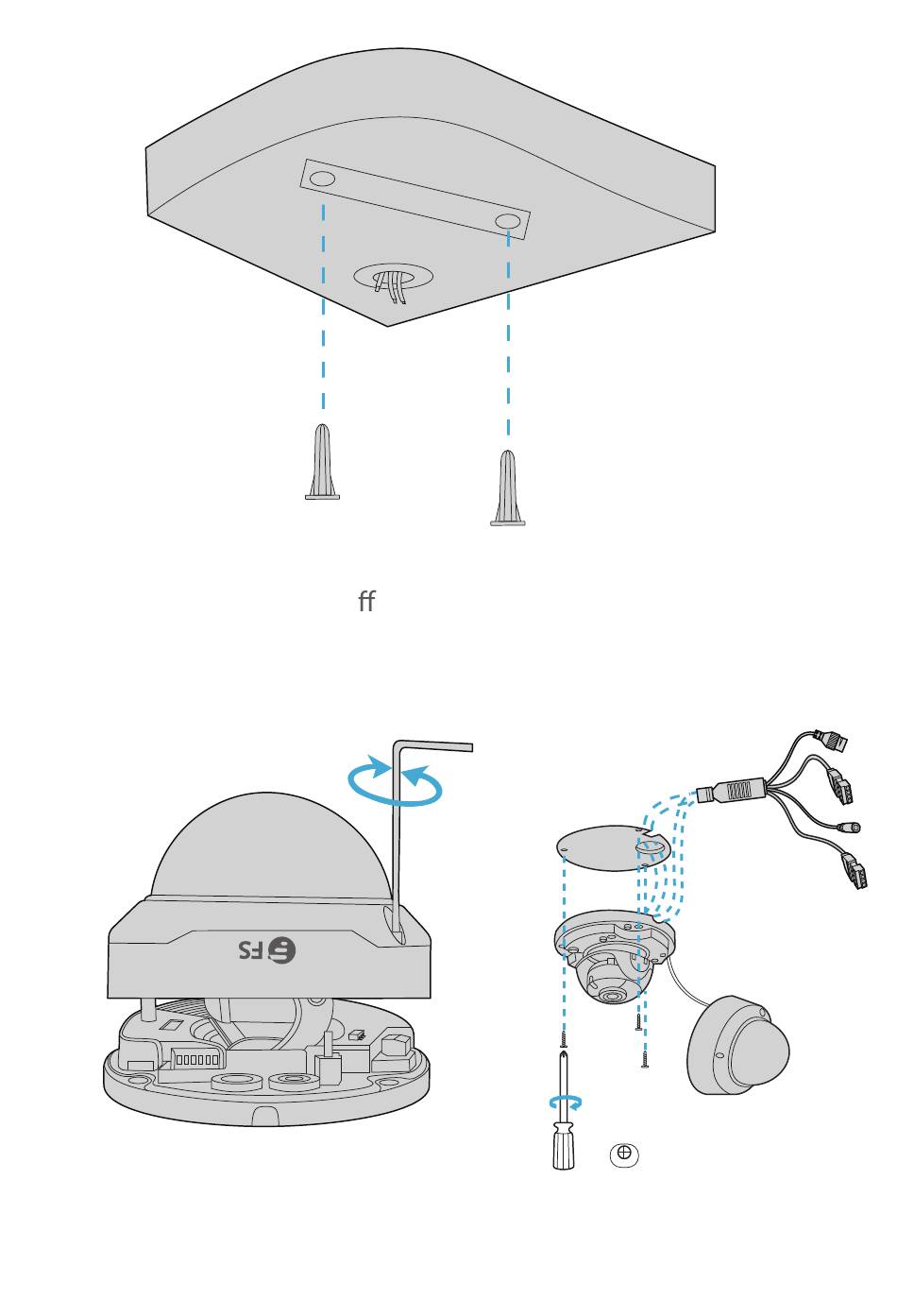 ff

FS