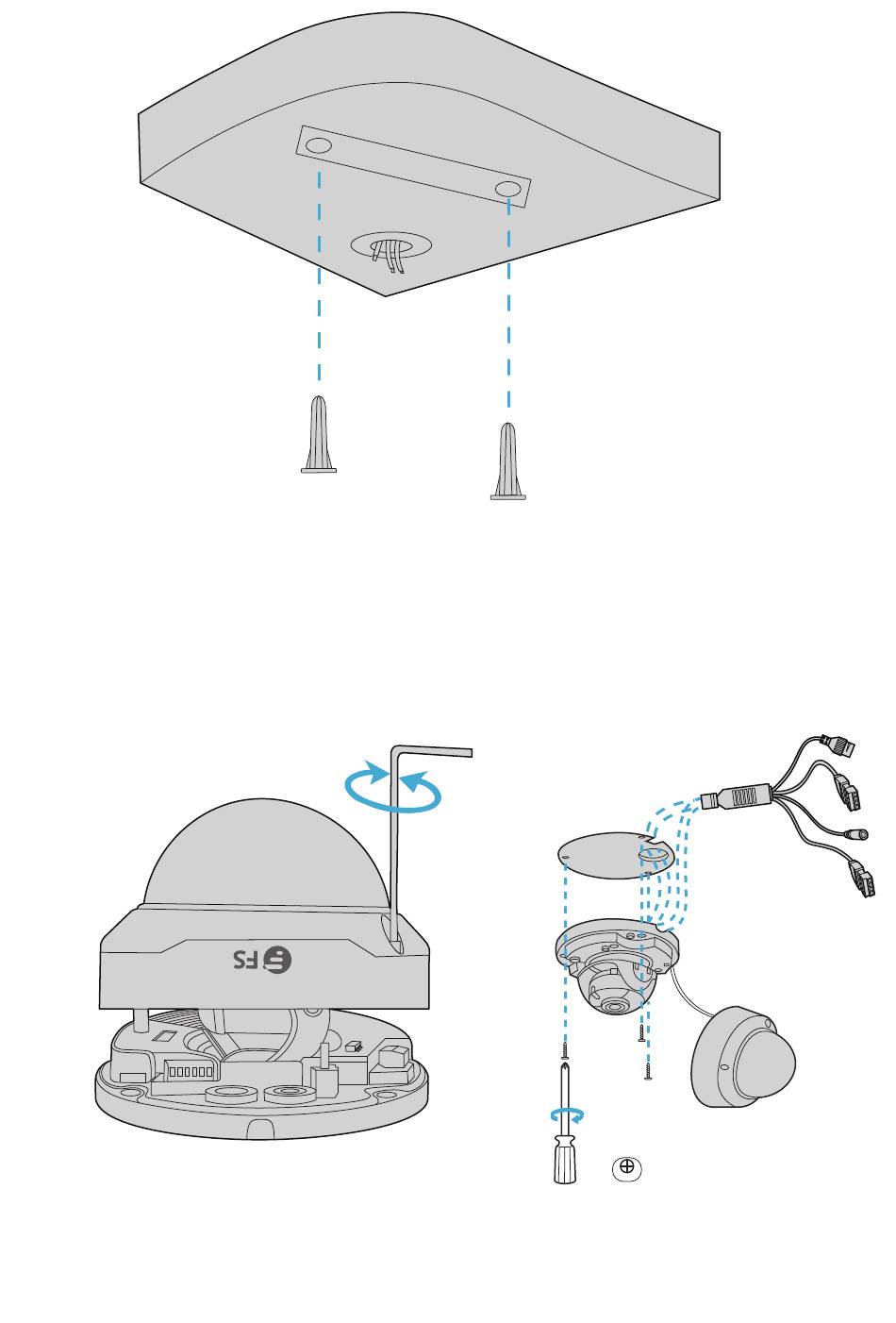 FS