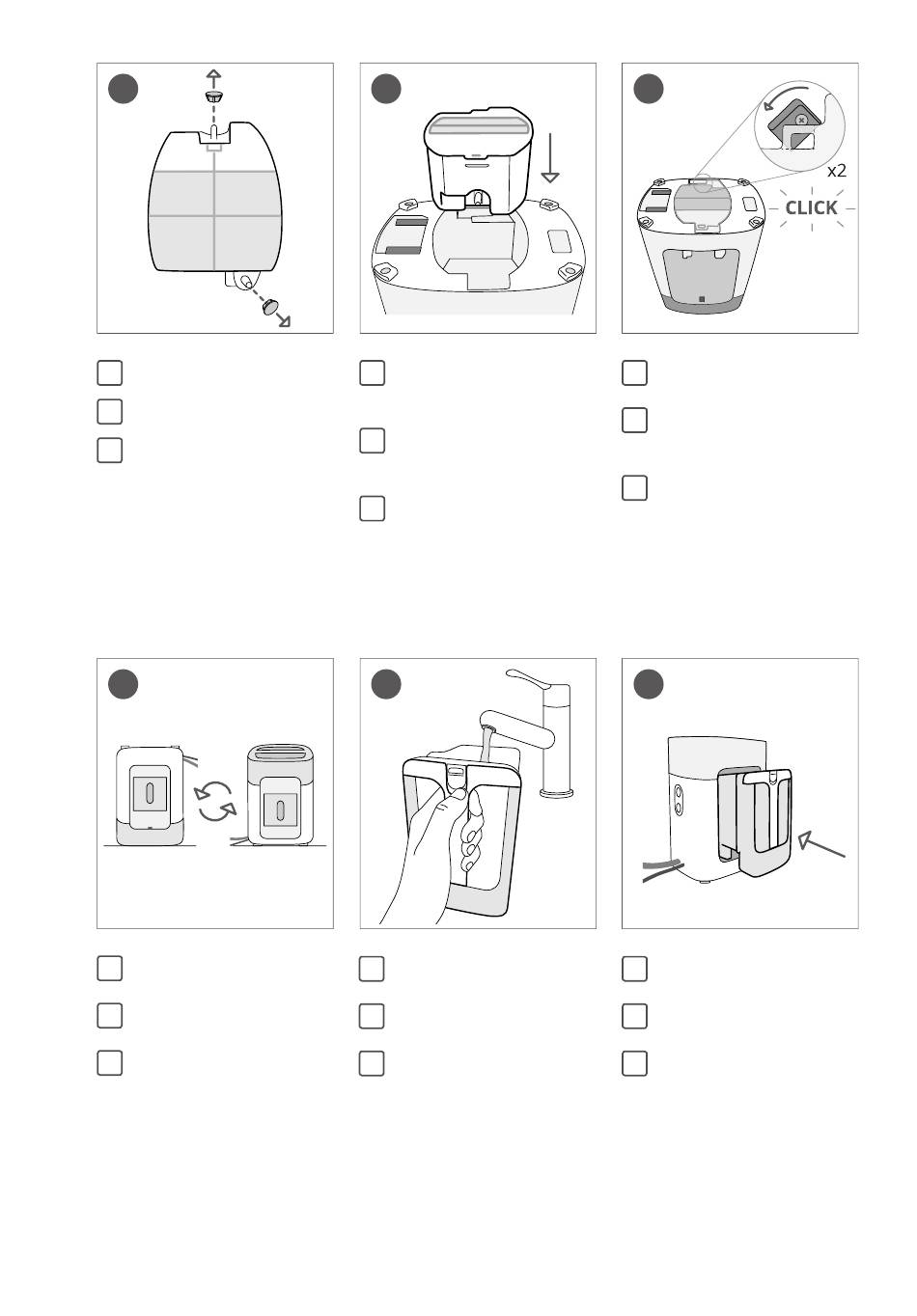 x2
CLICK