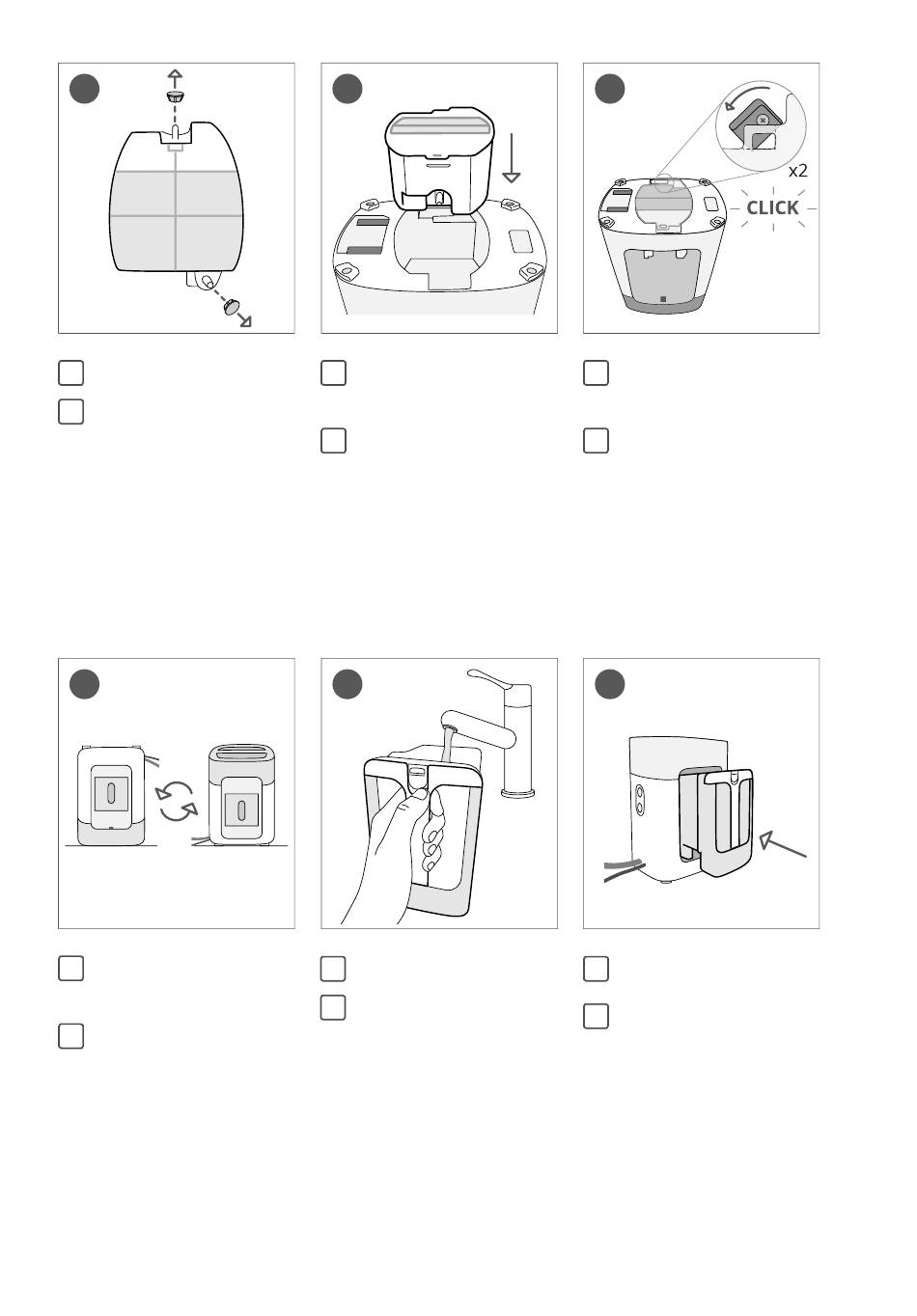 x2
CLICK