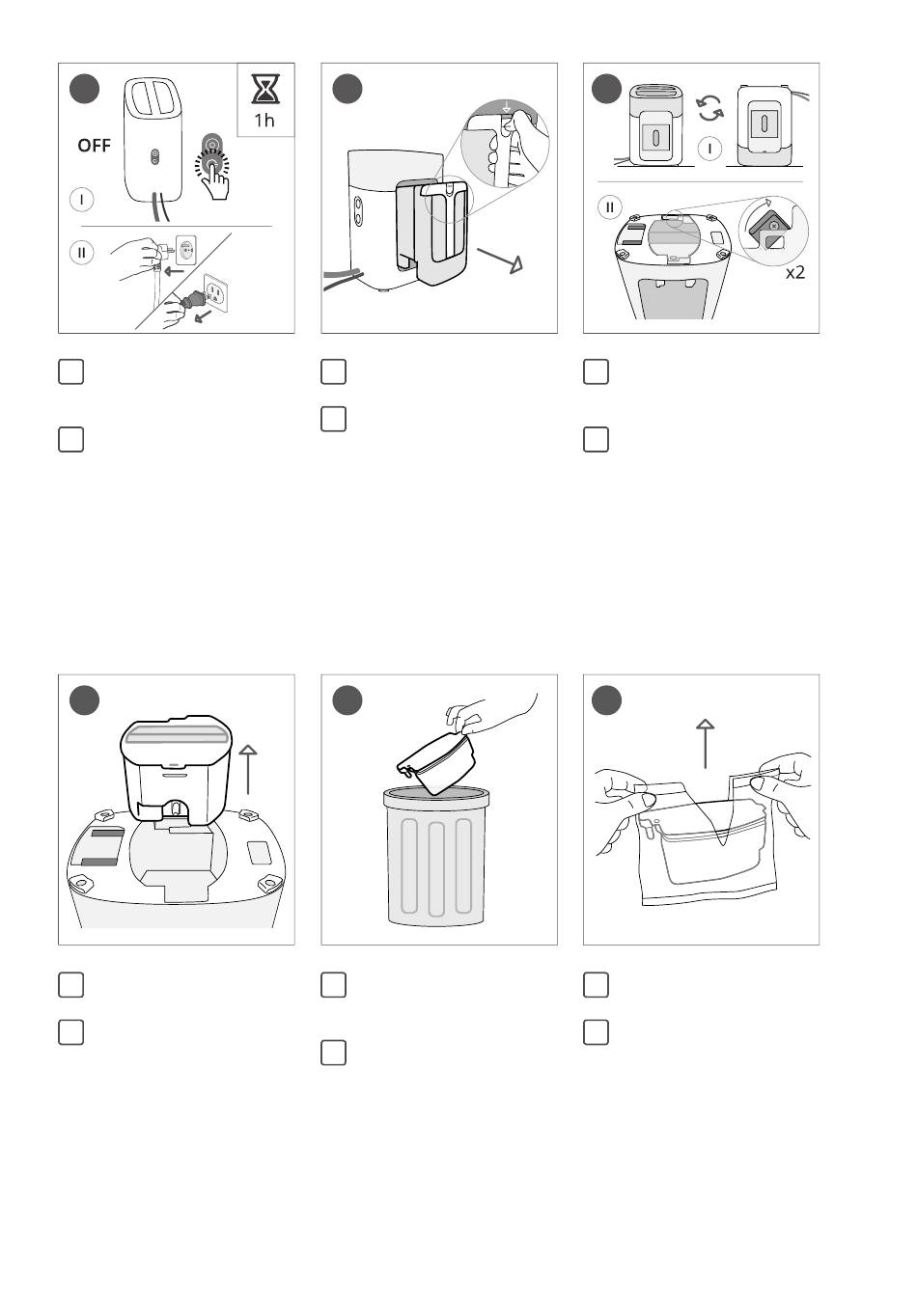 1h

OFF

I

II

I

II

x2