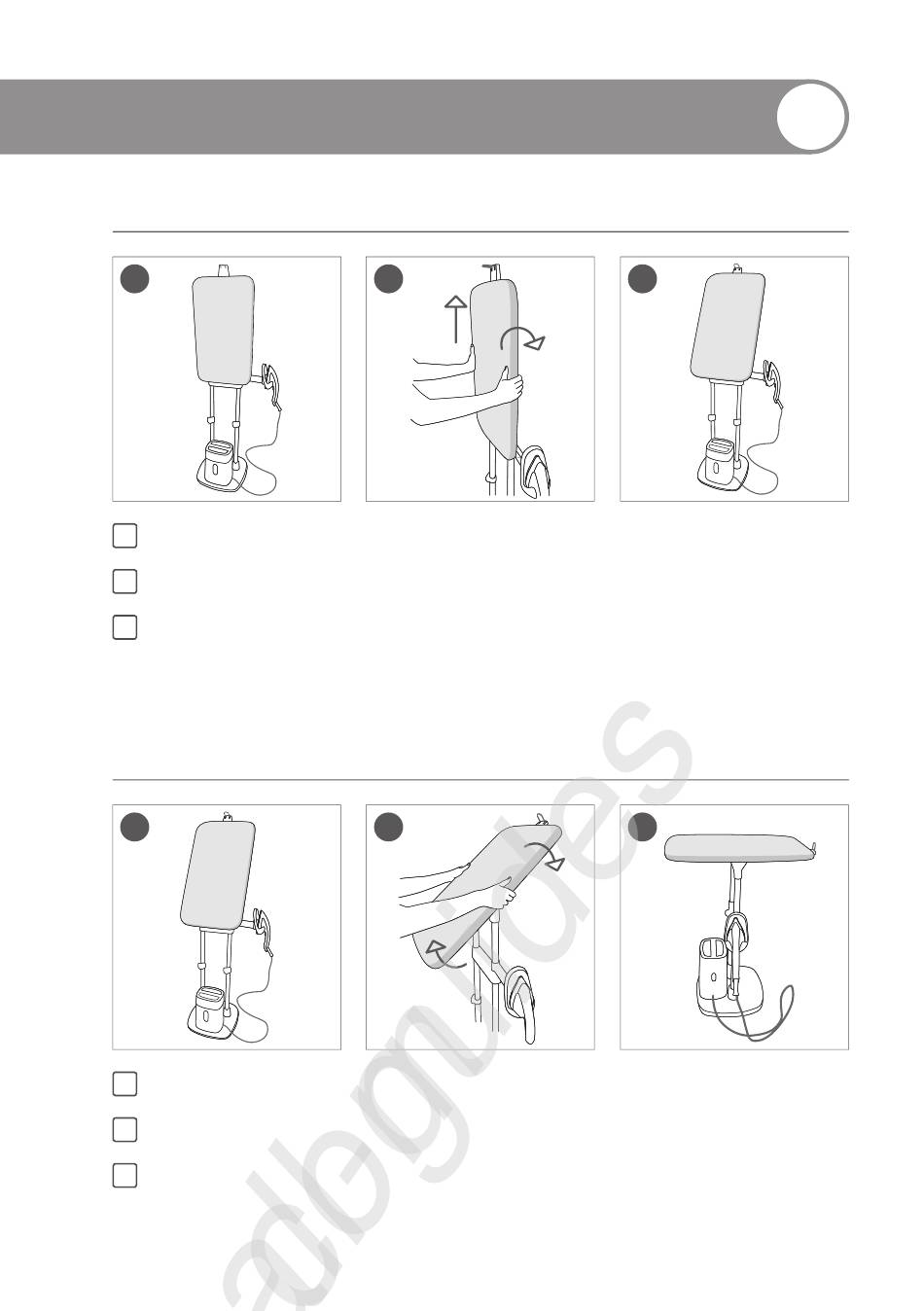 allguides