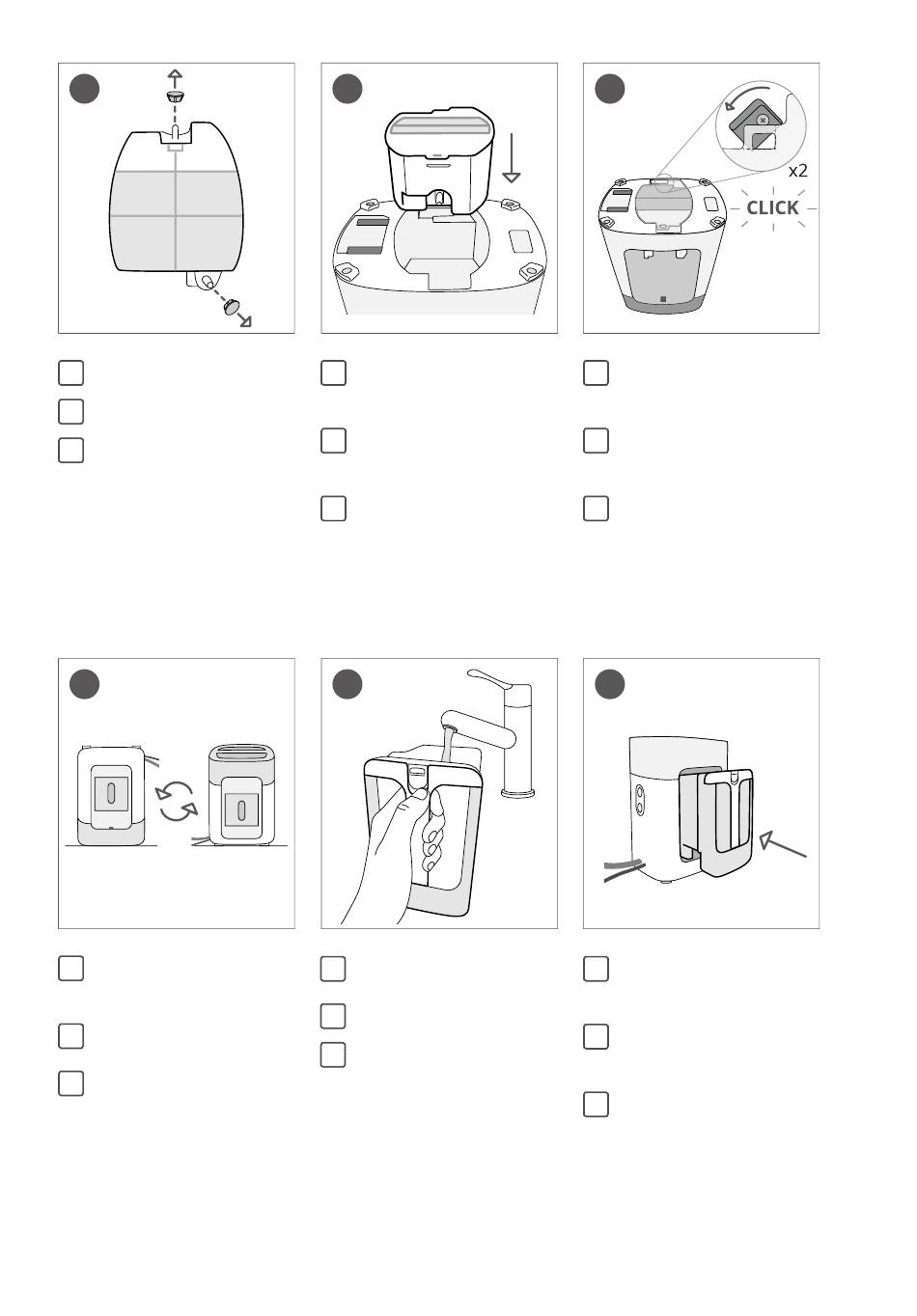 x2
CLICK