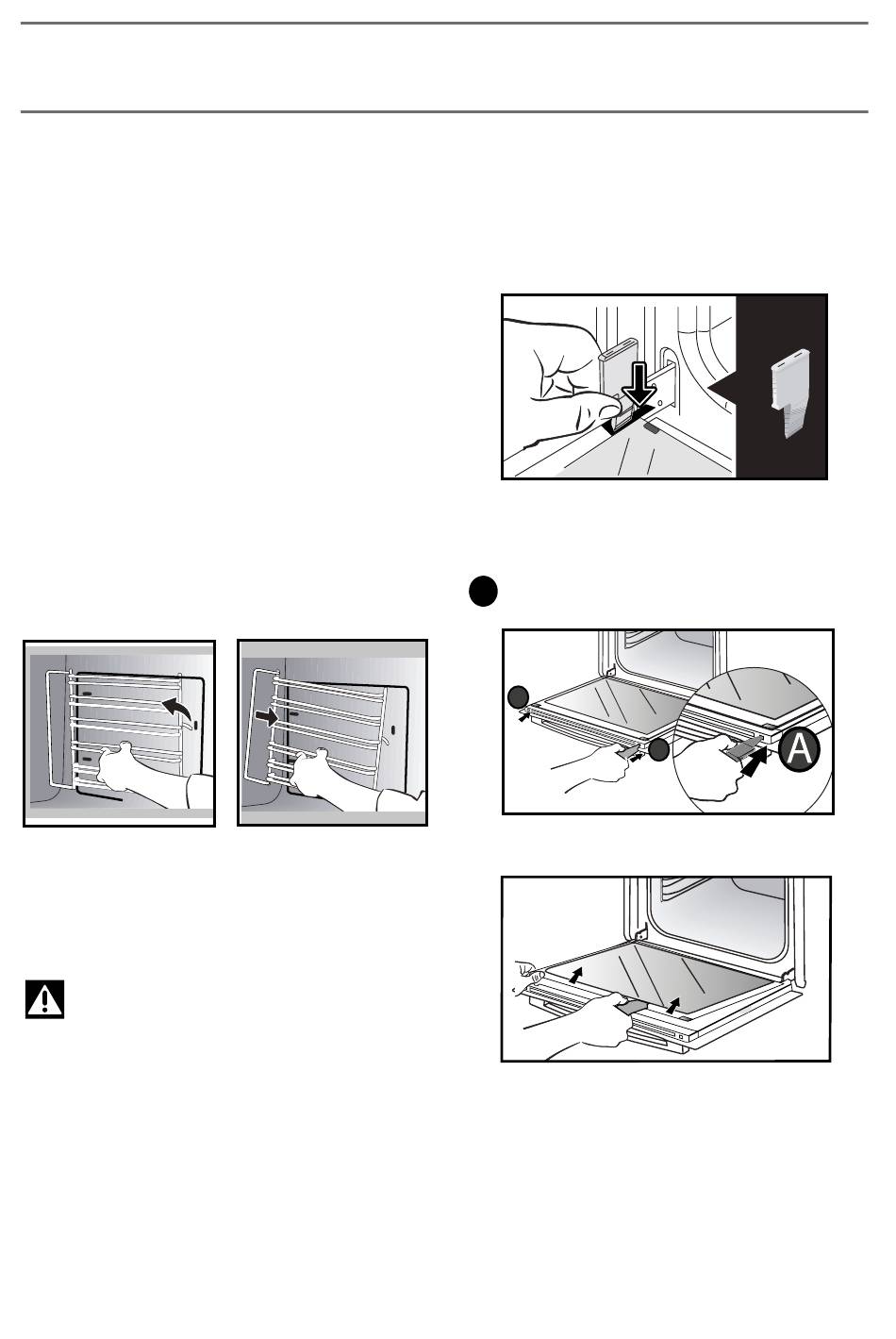 A