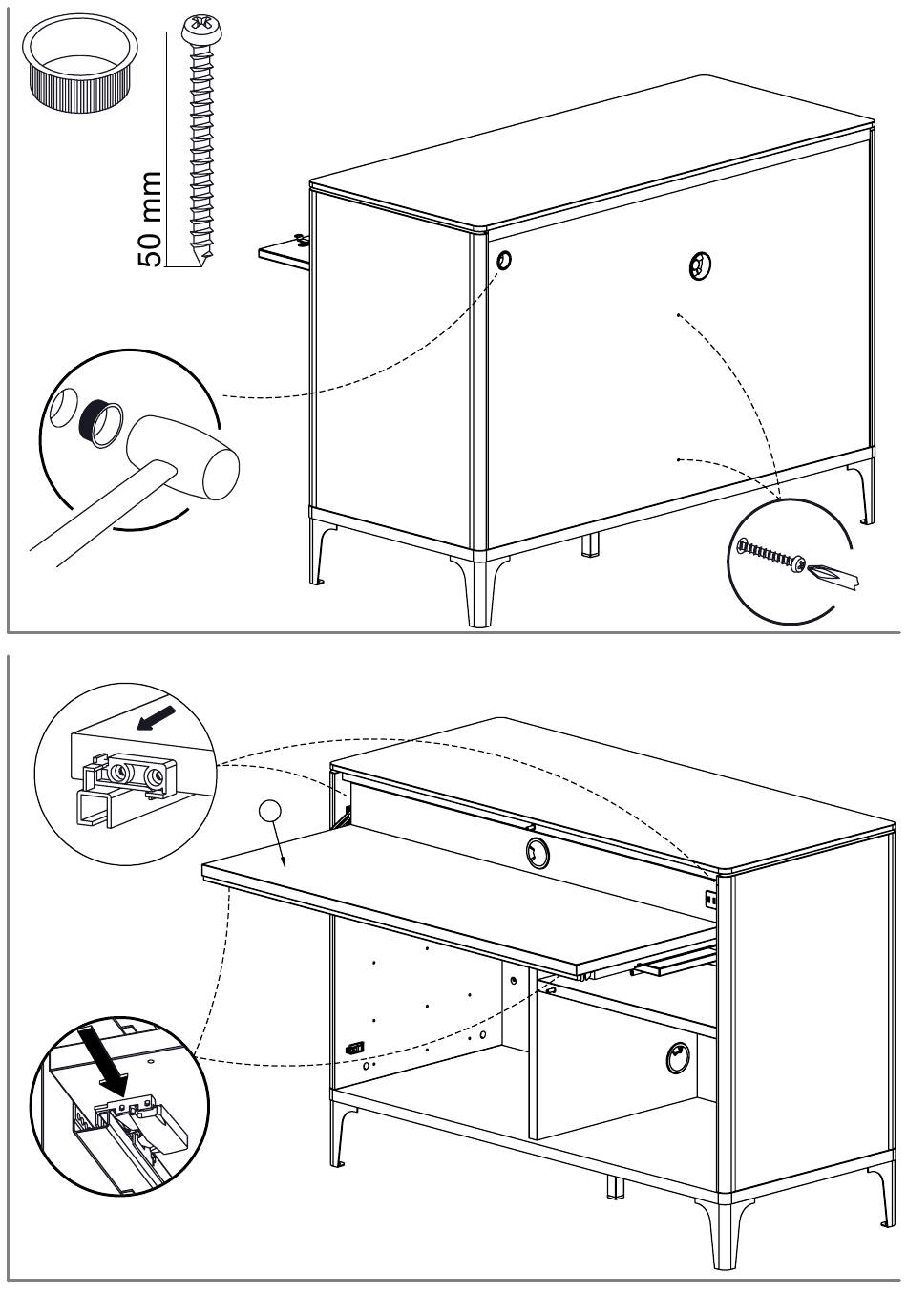 50 mm