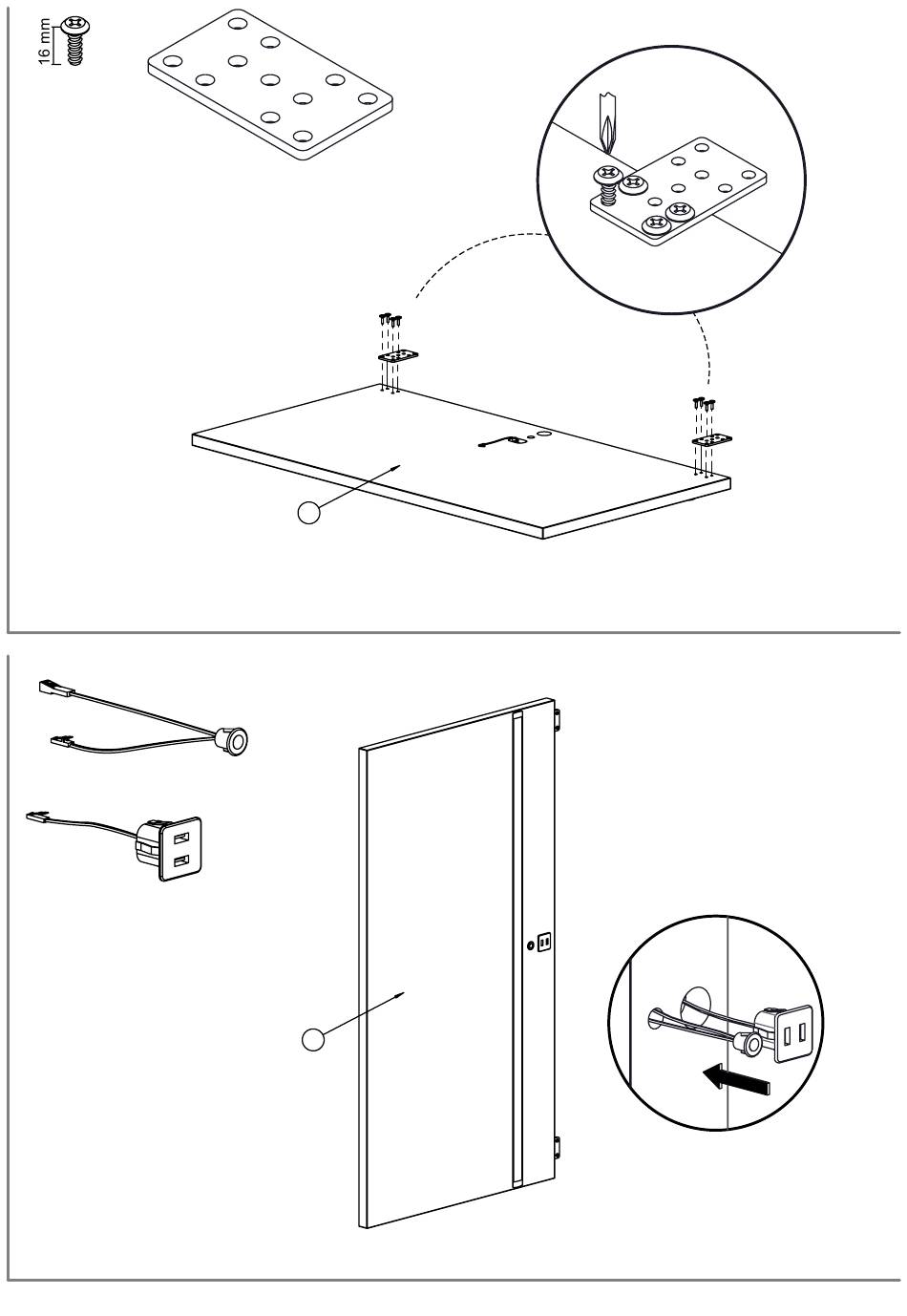 16 mm