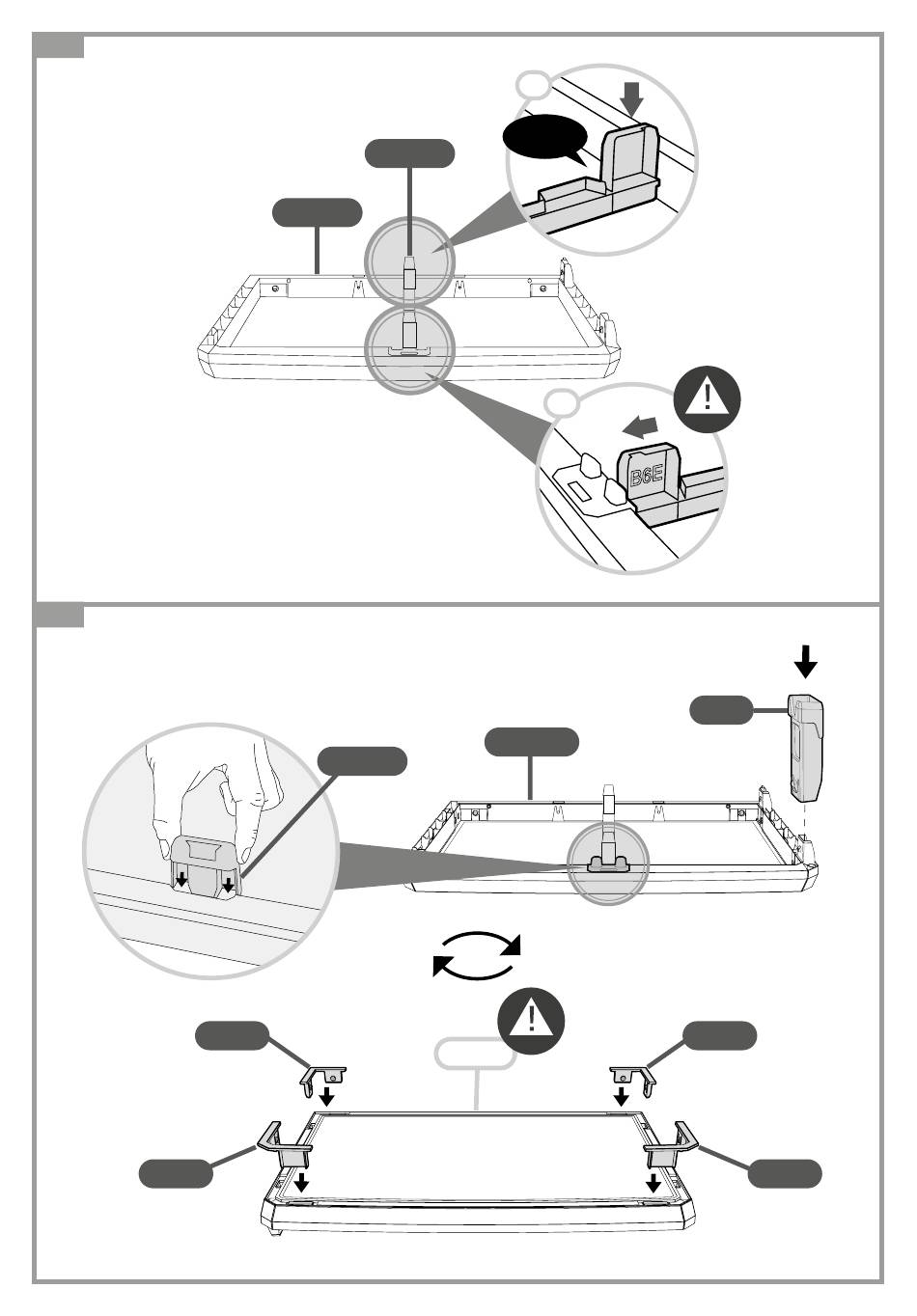 B6E